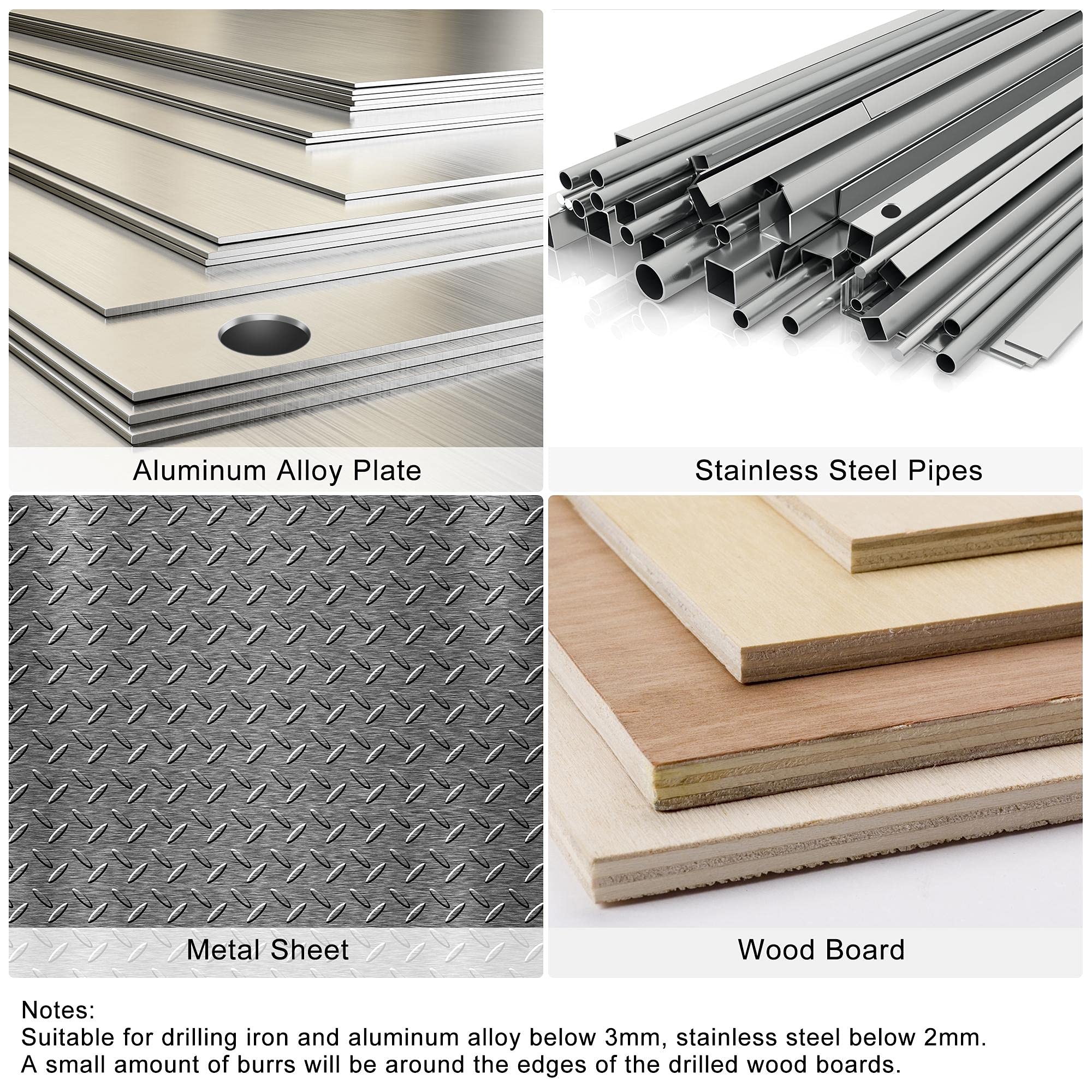 Aluminum Alloy Plate

Stainless Steel Pipes

Metal Sheet

Wood Board

Notes:
Suitable for drilling iron and aluminum alloy below 3mm, stainless steel below 2mm.
A small amount of burrs will be around the edges of the drilled wood boards.