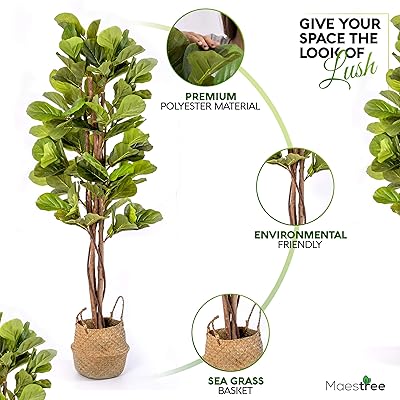 GIVE YOUR SPACE THE LOOK OF Lush

PREMIUM
POLYESTER MATERIAL

ENVIRONMENTAL
FRIENDLY

SEA GRASS
BASKET

Maestree