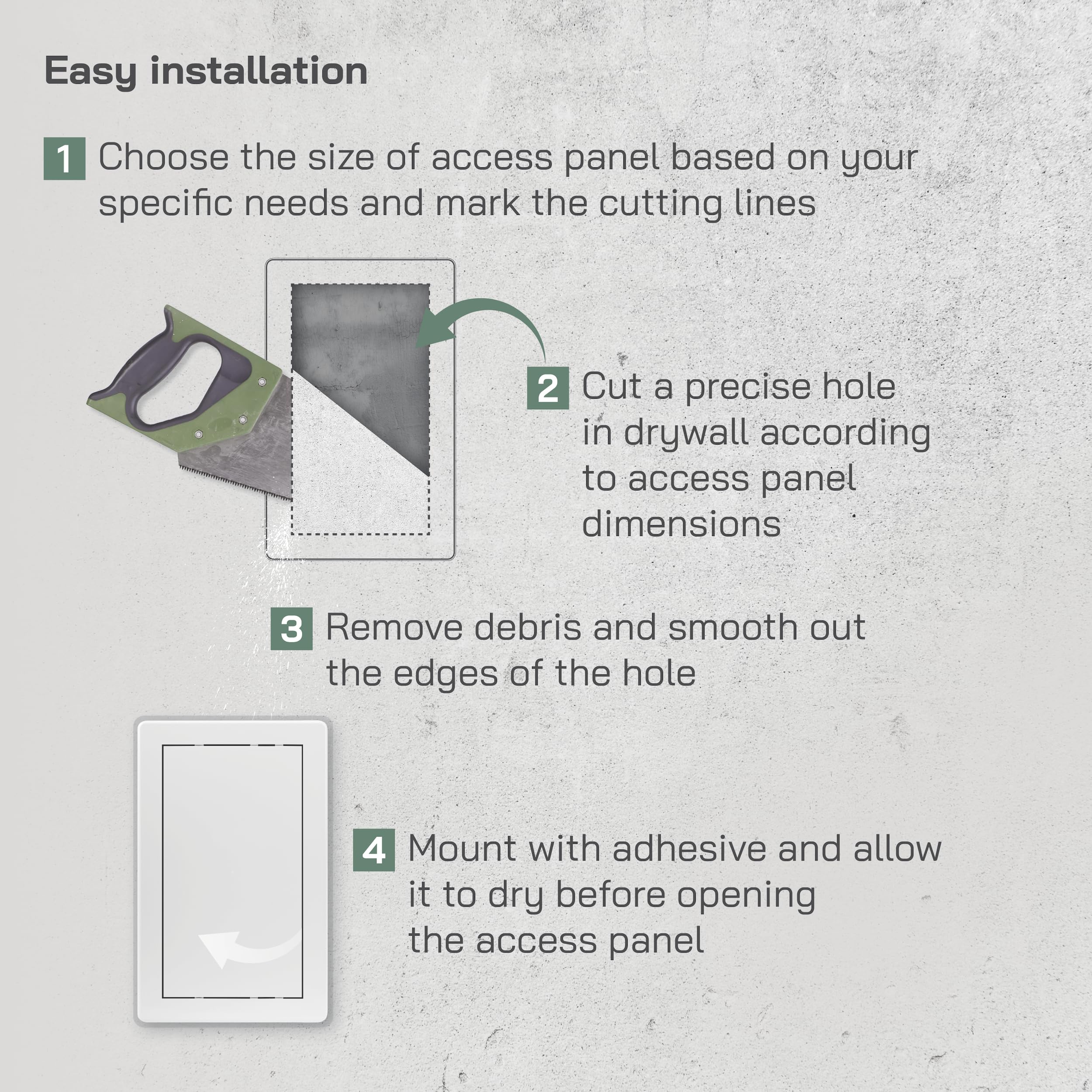 Easy installation

1 Choose the size of access panel based on your specific needs and mark the cutting lines

2 Cut a precise hole in drywall according to access panel dimensions

3 Remove debris and smooth out the edges of the hole

4 Mount with adhesive and allow it to dry before opening the access panel