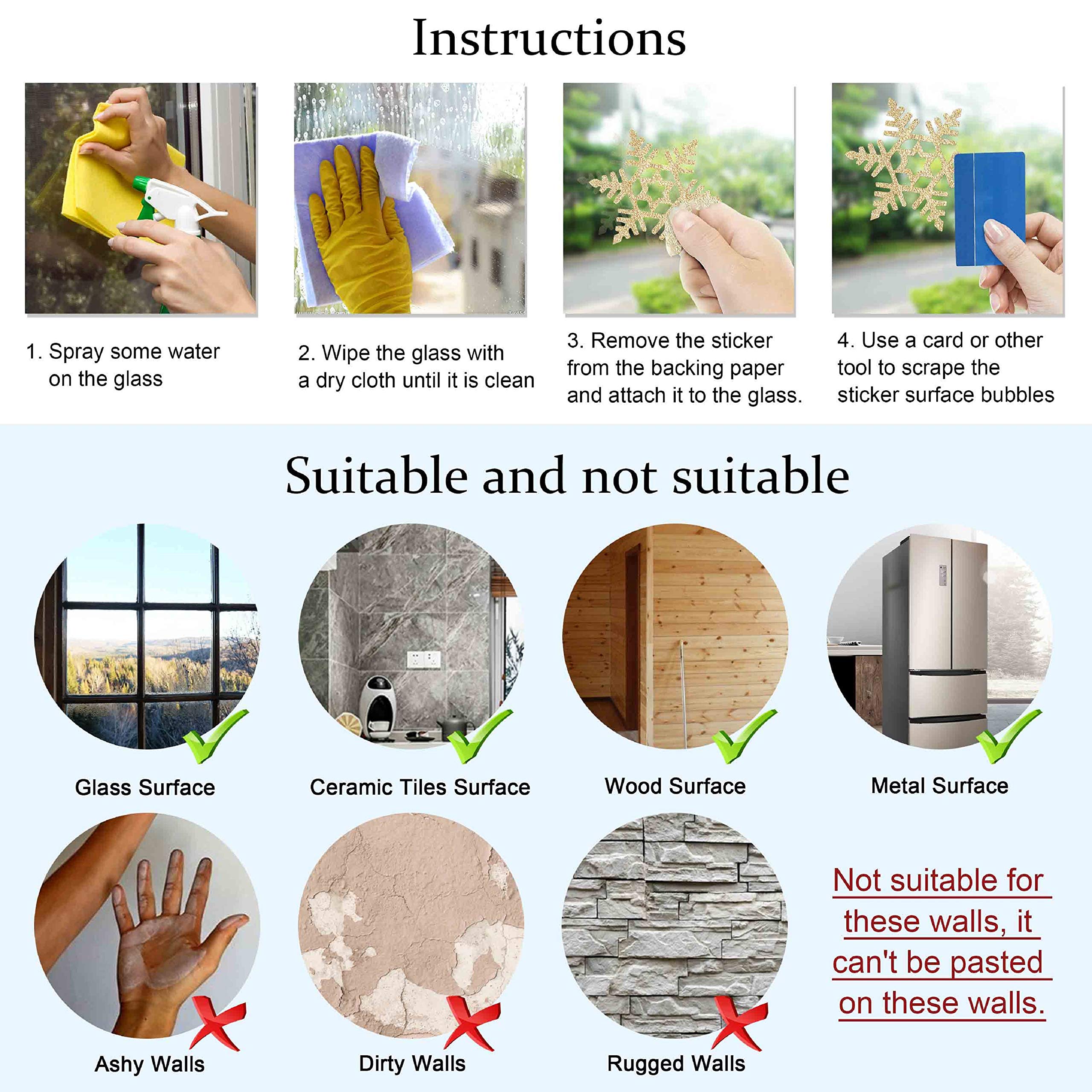 Instructions

1. Spray some water on the glass

2. Wipe the glass with a dry cloth until it is clean

3. Remove the sticker from the backing paper and attach it to the glass.

4. Use a card or other tool to scrape the sticker surface bubbles

Suitable and not suitable

Glass Surface

Ceramic Tiles Surface

Wood Surface

Metal Surface

Ashy Walls

Dirty Walls

Rugged Walls

Not suitable for these walls, it can't be pasted on these walls.