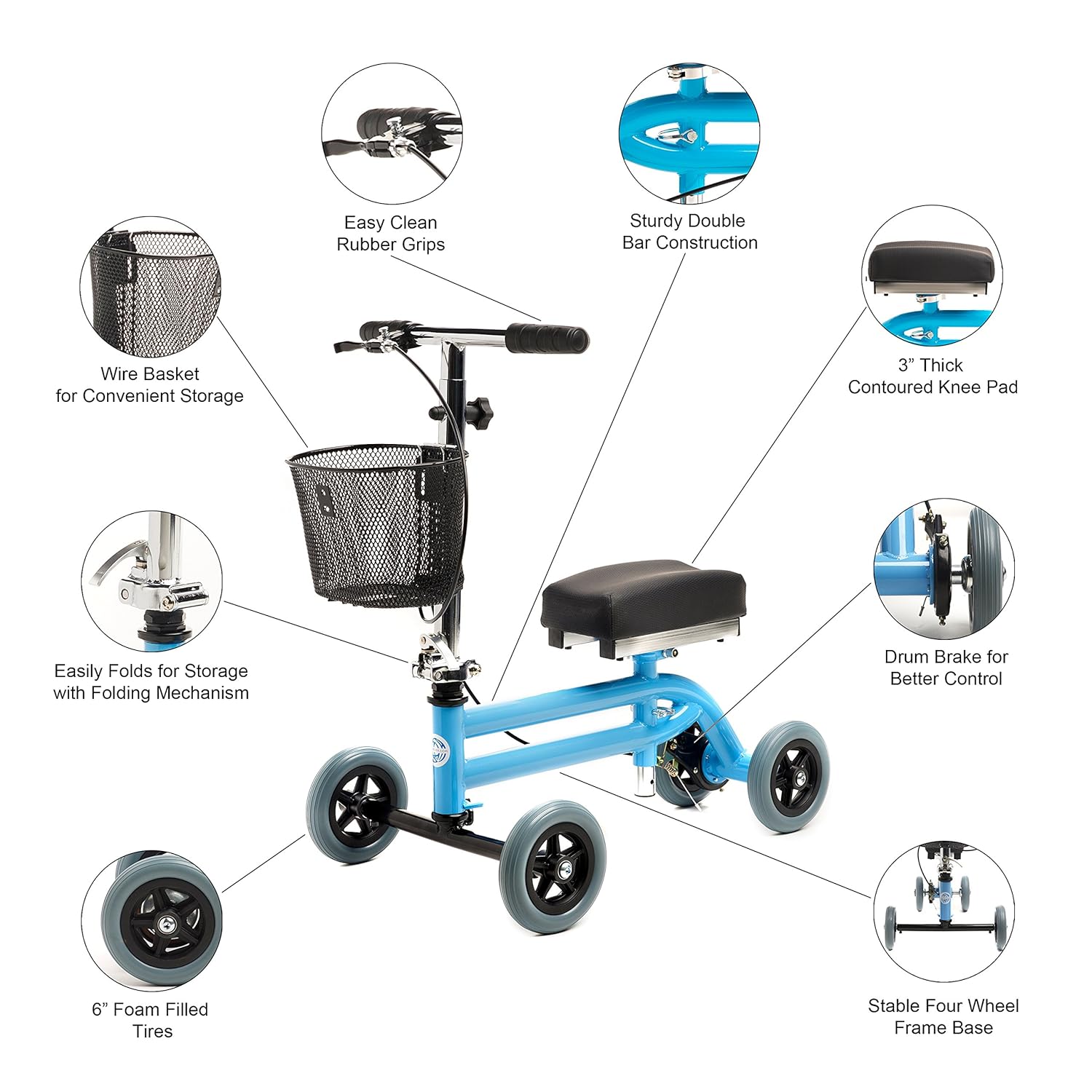 Easy Clean
Rubber Grips

Sturdy Double
Bar Construction

Wire Basket
for Convenient Storage

3” Thick
Contoured Knee Pad

Easily Folds for Storage
with Folding Mechanism

Drum Brake for
Better Control

6” Foam Filled
Tires

Stable Four Wheel
Frame Base