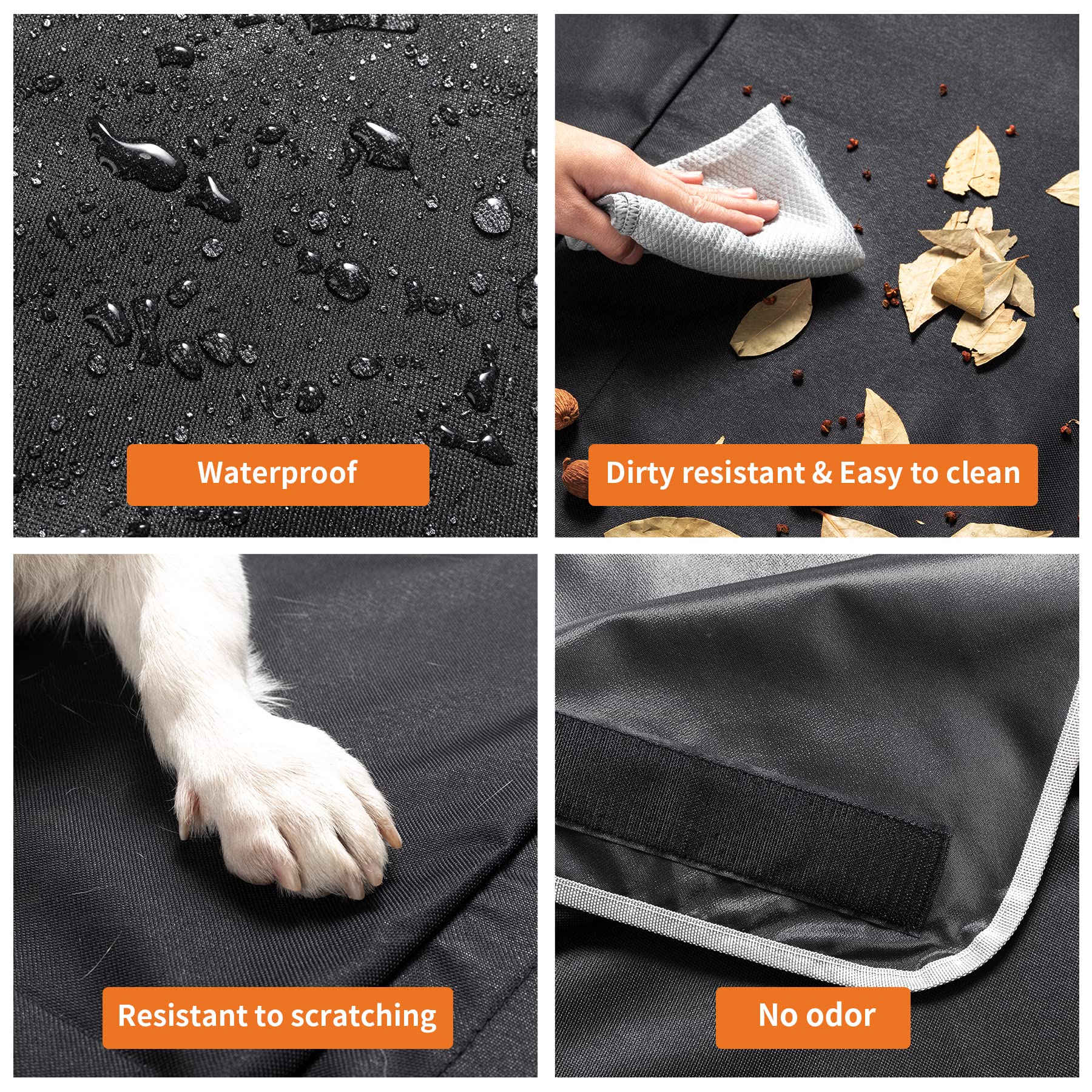 Waterproof

Dirty resistant & Easy to clean

Resistant to scratching

No odor