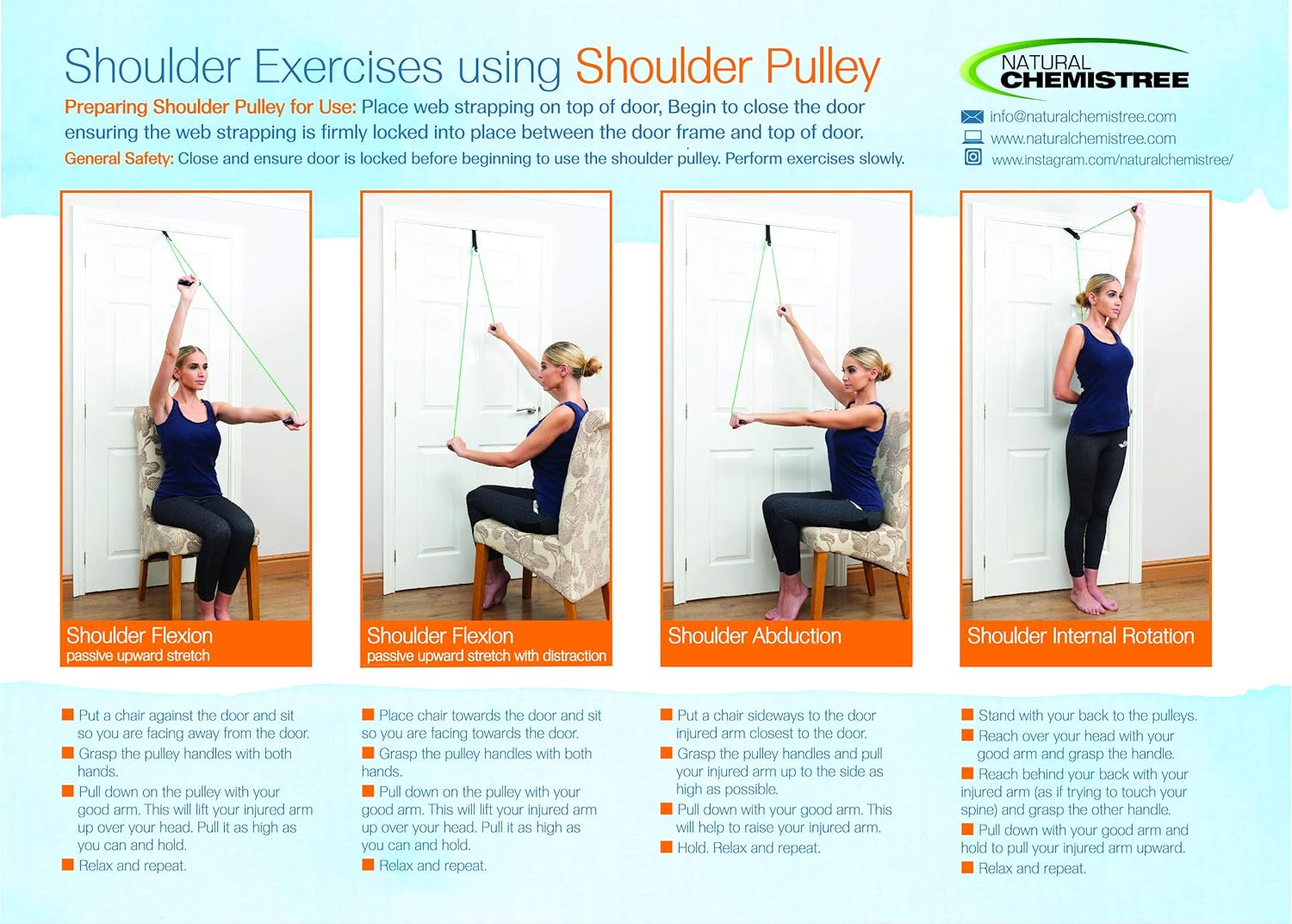 Shoulder Exercises using Shoulder Pulley

Preparing Shoulder Pulley for Use: Place web strapping on top of door, Begin to close the door ensuring the web strapping is firmly locked into place between the door frame and top of door.
General Safety: Close and ensure door is locked before beginning to use the shoulder pulley. Perform exercises slowly.

NATURAL CHEMISTREE

info@naturalchemistree.com
www.naturalchemistree.com
www.instagram.com/naturalchemistree/

Shoulder Flexion
passive upward stretch

Shoulder Flexion
passive upward stretch with distraction

Shoulder Abduction

Shoulder Internal Rotation

Put a chair against the door and sit so you are facing away from the door.
Grasp the pulley handles with both hands.
Pull down on the pulley with your good arm. This will lift your injured arm up over your head. Pull it as high as you can and hold.
Relax and repeat.

Place chair towards the door and sit so you are facing towards the door.
Grasp the pulley handles with both hands.
Pull down on the pulley with your good arm. This will lift your injured arm up over your head. Pull it as high as you can and hold.
Relax and repeat.

Put a chair sideways to the door injured arm closest to the door.
Grasp the pulley handles and pull your injured arm up to the side as high as possible.
Pull down with your good arm. This will help to raise your injured arm.
Hold. Relax and repeat.

Stand with your back to the pulleys.
Reach over your head with your good arm and grasp the handle.
Reach behind your back with your injured arm (as if trying to touch your spine) and grasp the other handle.
Pull down with your good arm and hold to pull your injured arm upward.
Relax and repeat.