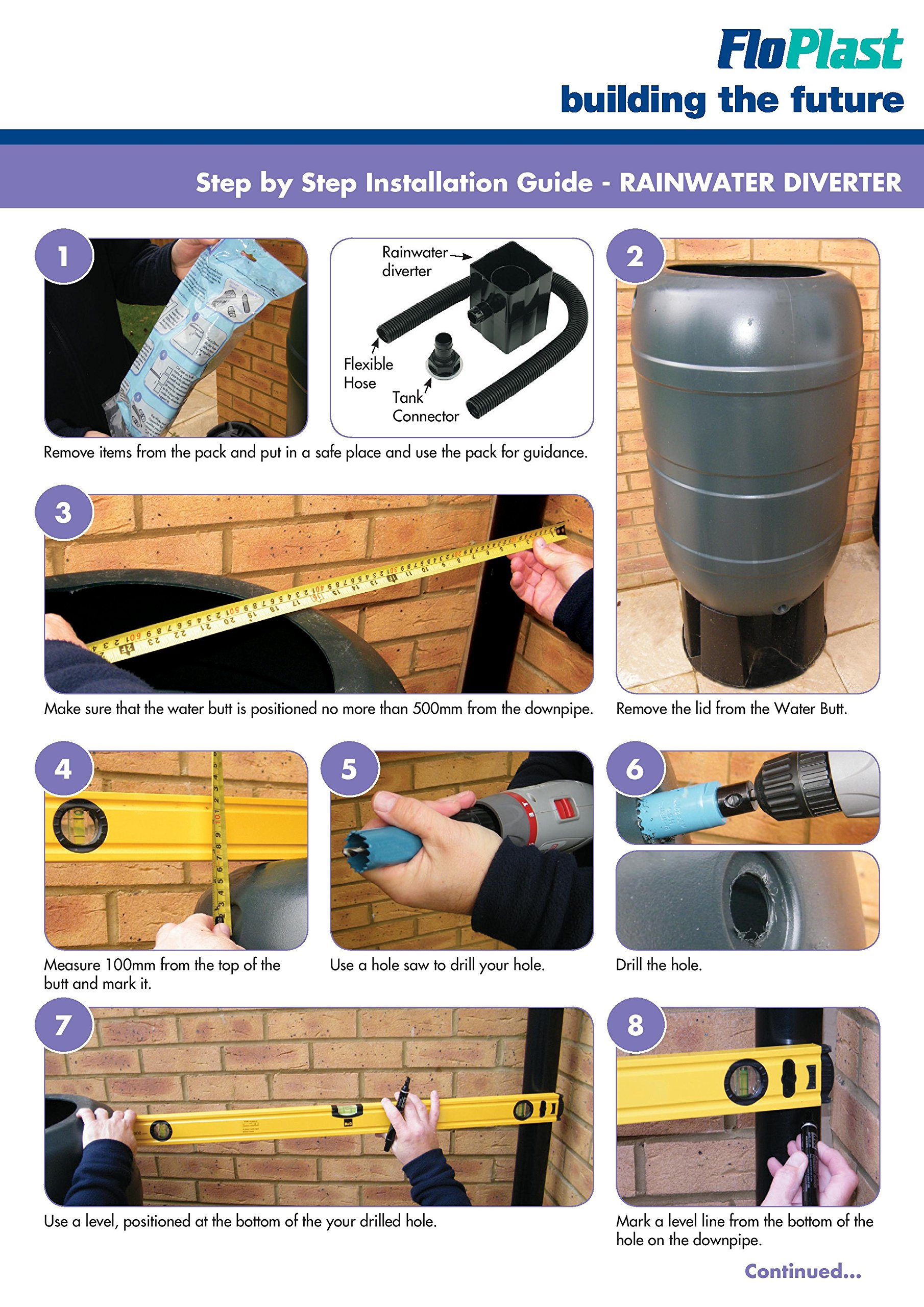 FloPlast
building the future

Step by Step Installation Guide - RAINWATER DIVERTER

1

Rainwater diverter

Flexible Hose

Tank Connector

Remove items from the pack and put in a safe place and use the pack for guidance.

2

Remove the lid from the Water Butt.

3

Make sure that the water butt is positioned no more than 500mm from the downpipe.

4

Measure 100mm from the top of the butt and mark it.

5

Use a hole saw to drill your hole.

6

Drill the hole.

7

Use a level, positioned at the bottom of the your drilled hole.

8

Mark a level line from the bottom of the hole on the downpipe.

Continued...