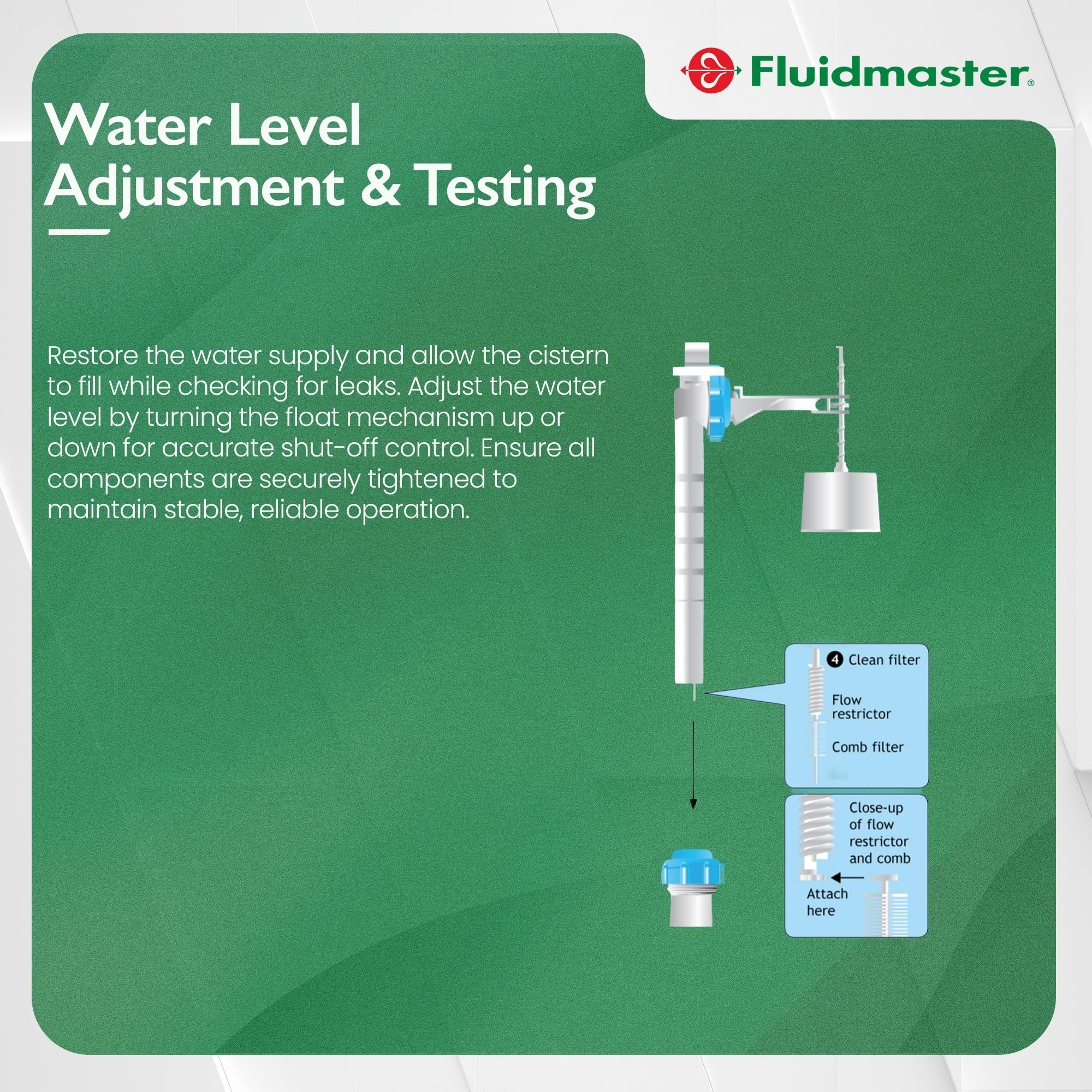 Fluidmaster®

Water Level Adjustment & Testing

Restore the water supply and allow the cistern to fill while checking for leaks. Adjust the water level by turning the float mechanism up or down for accurate shut-off control. Ensure all components are securely tightened to maintain stable, reliable operation.

4 Clean filter

Flow restrictor

Comb filter

Close-up of flow restrictor and comb

Attach here