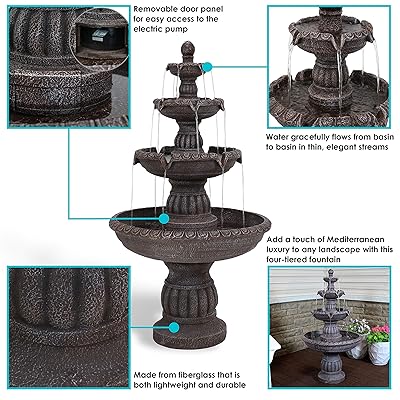 Removable door panel for easy access to the electric pump

Water gracefully flows from basin to basin in thin, elegant streams

Add a touch of Mediterranean luxury to any landscape with this four-tiered fountain

Made from fiberglass that is both lightweight and durable