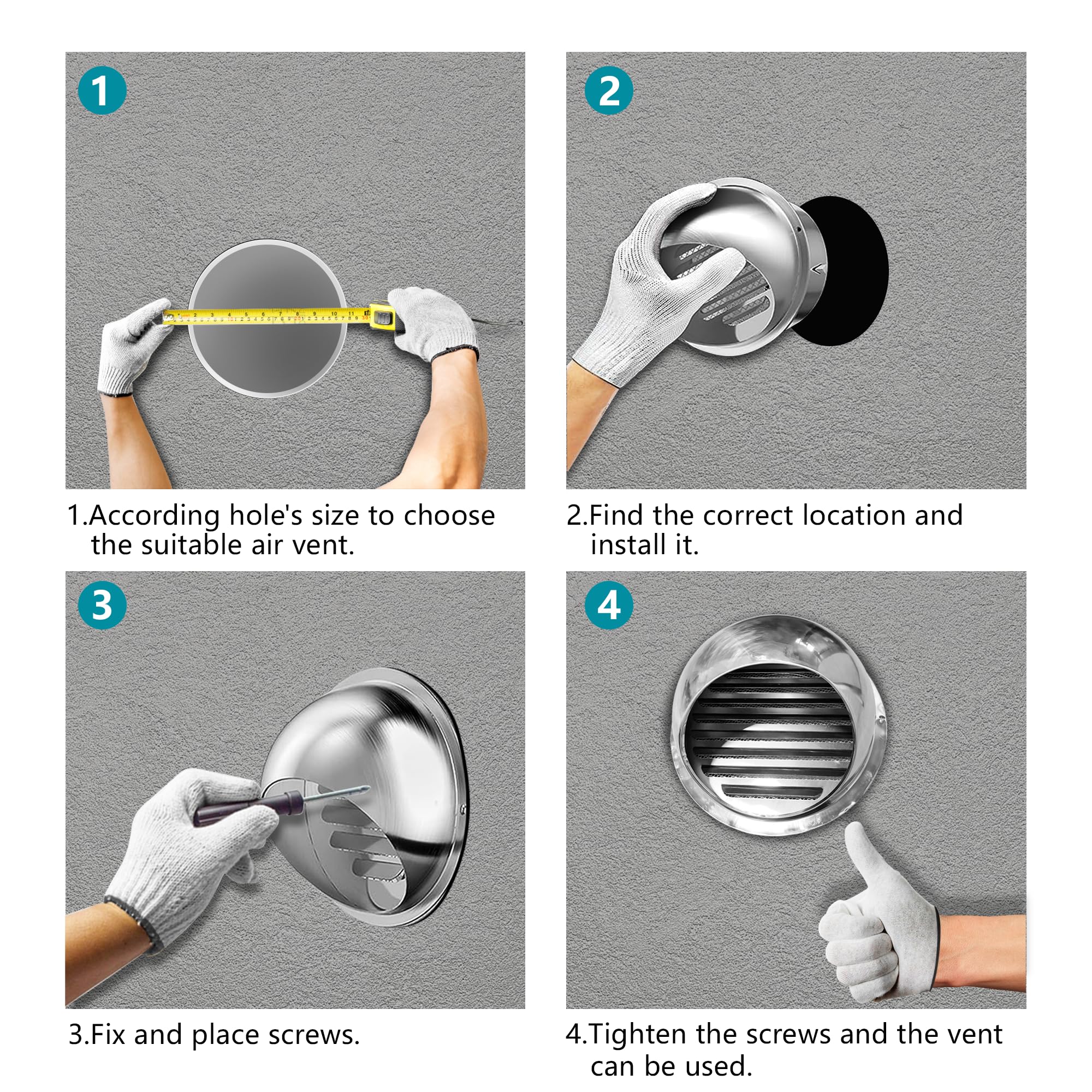 1

1.According hole's size to choose the suitable air vent.

2

2.Find the correct location and install it.

3

3.Fix and place screws.

4

4.Tighten the screws and the vent can be used.