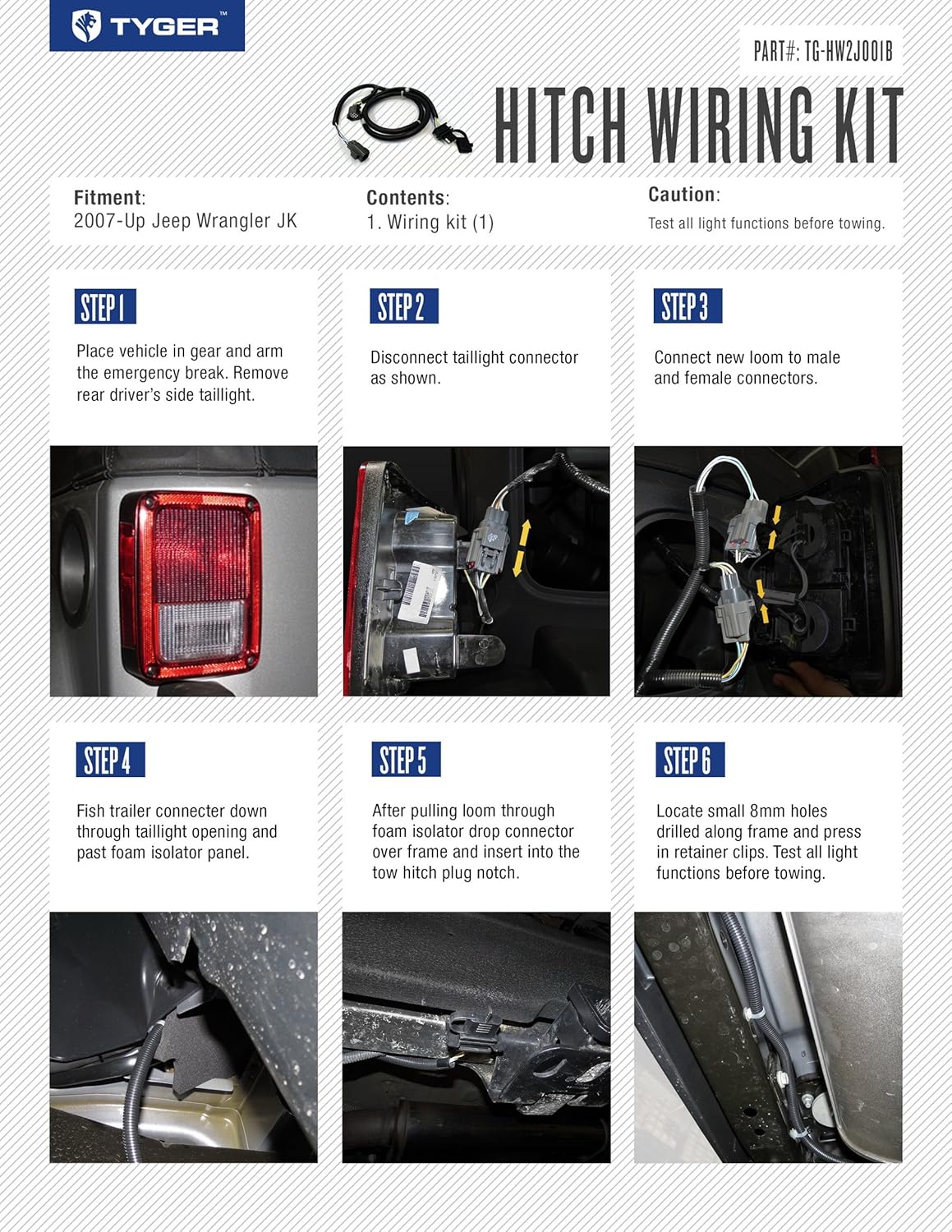 TYGER™

PART#: TG-HW2J001B

HITCH WIRING KIT

Fitment:
2007-Up Jeep Wrangler JK

Contents:
1. Wiring kit (1)

Caution:
Test all light functions before towing.

STEP 1

Place vehicle in gear and arm the emergency break. Remove rear driver's side taillight.

STEP 2

Disconnect taillight connector as shown.

STEP 3

Connect new loom to male and female connectors.

STEP 4

Fish trailer connecter down through taillight opening and past foam isolator panel.

STEP 5

After pulling loom through foam isolator drop connector over frame and insert into the tow hitch plug notch.

STEP 6

Locate small 8mm holes drilled along frame and press in retainer clips. Test all light functions before towing.