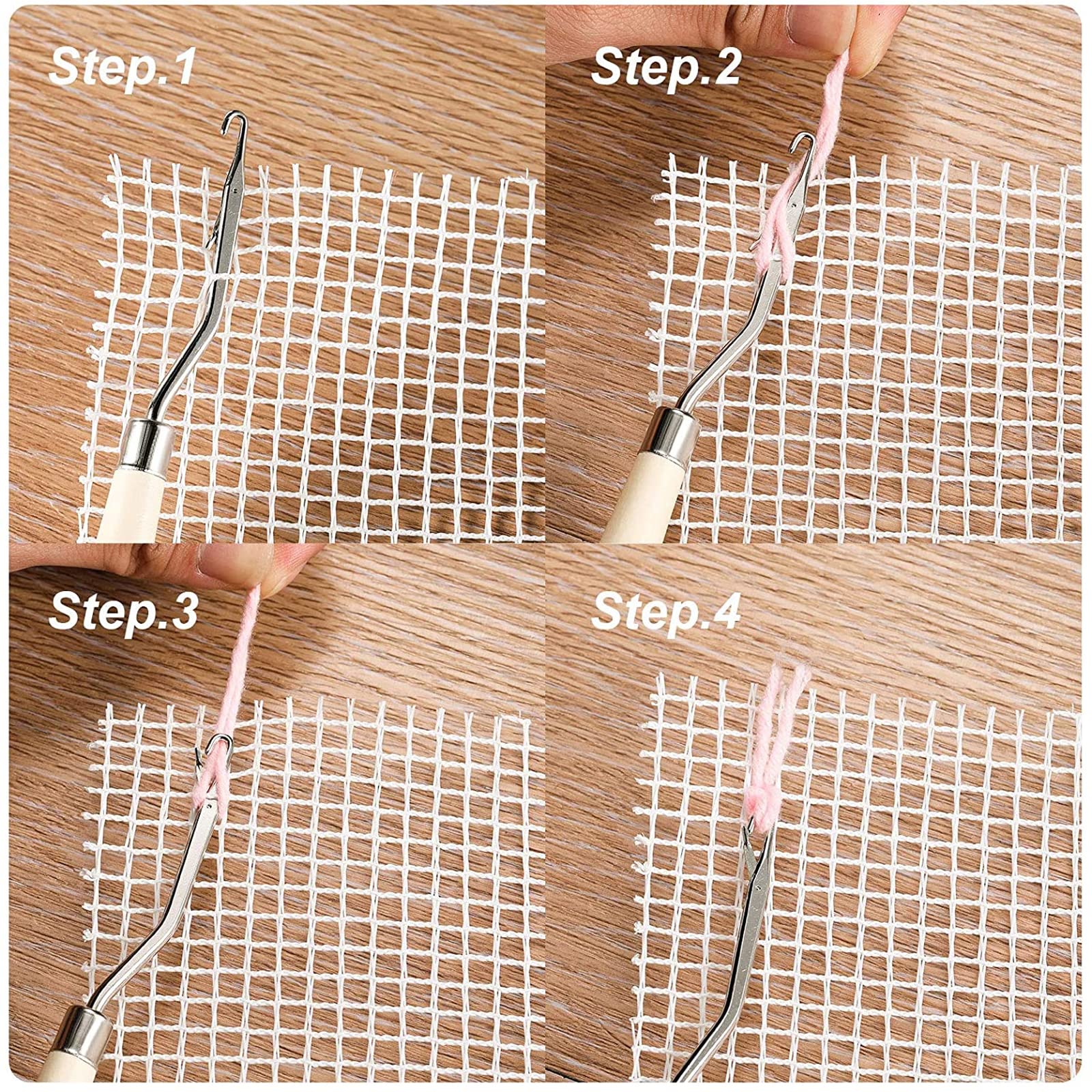 Step.1

Step.2

Step.3

Step.4