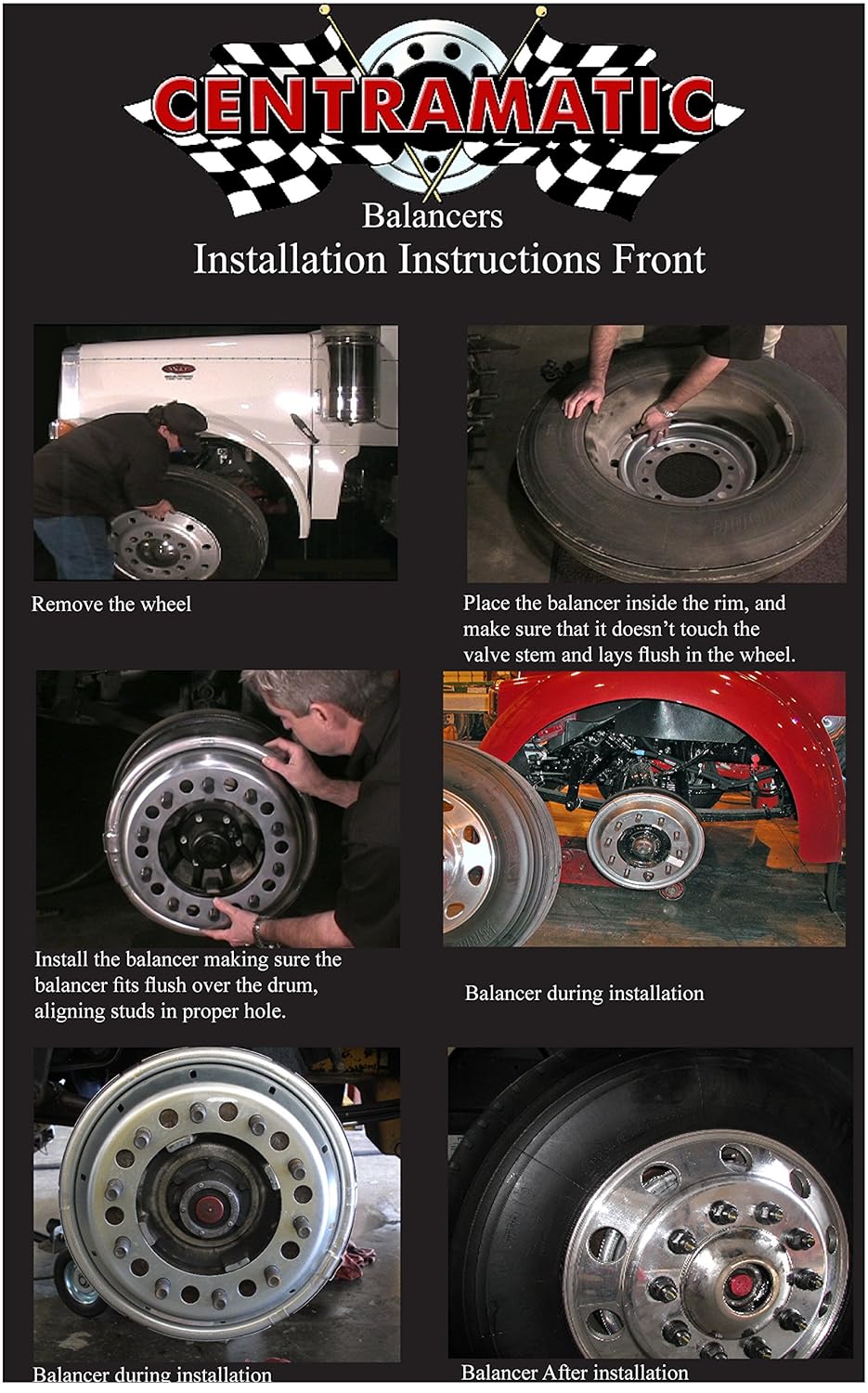 CENTRAMATIC

Balancers

Installation Instructions Front

Remove the wheel

Place the balancer inside the rim, and make sure that it doesn't touch the valve stem and lays flush in the wheel.

Install the balancer making sure the balancer fits flush over the drum, aligning studs in proper hole.

Balancer during installation

Balancer during installation

Balancer After installation