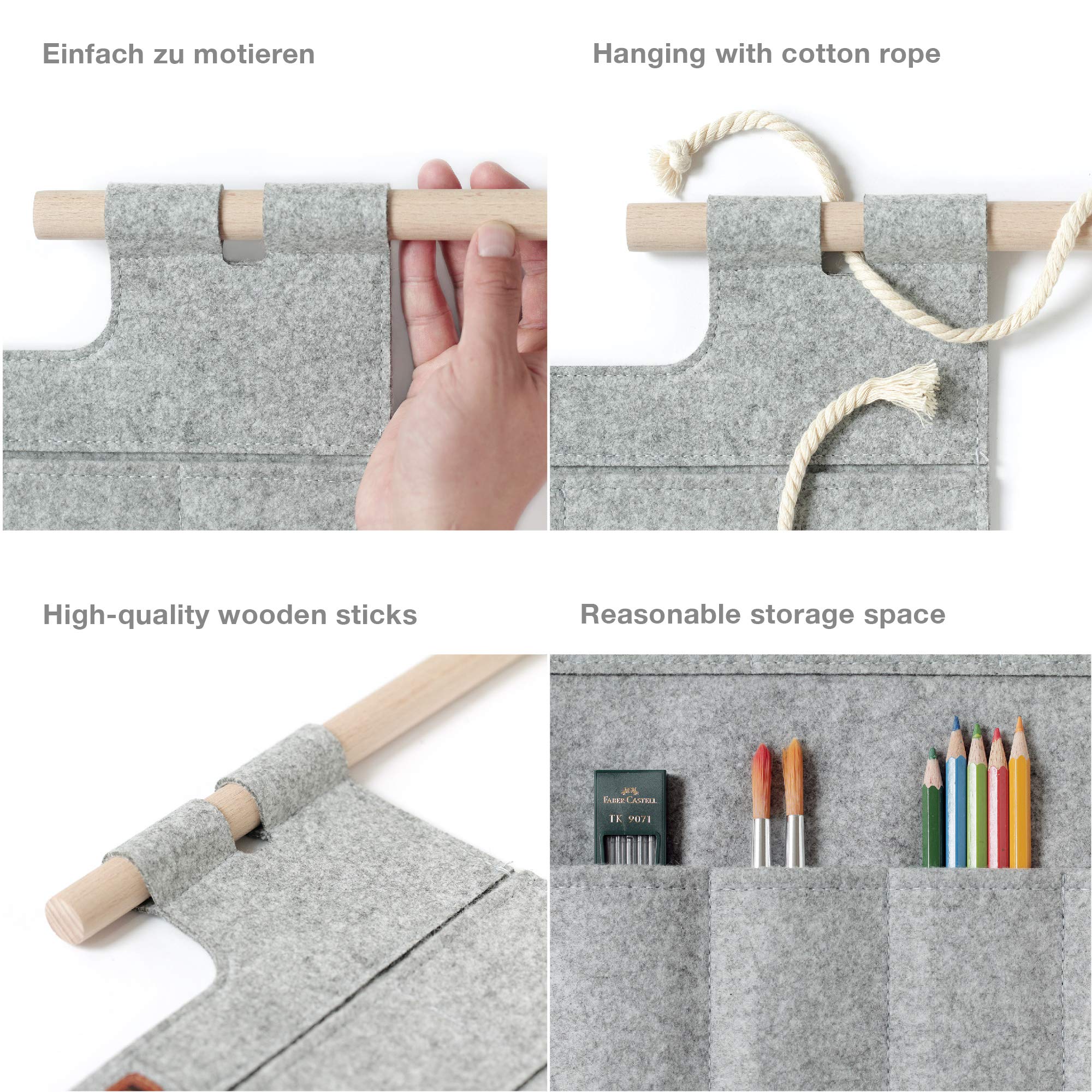 Einfach zu motieren

Hanging with cotton rope

High-quality wooden sticks

Reasonable storage space

FABER-CASTELL
TK 9071