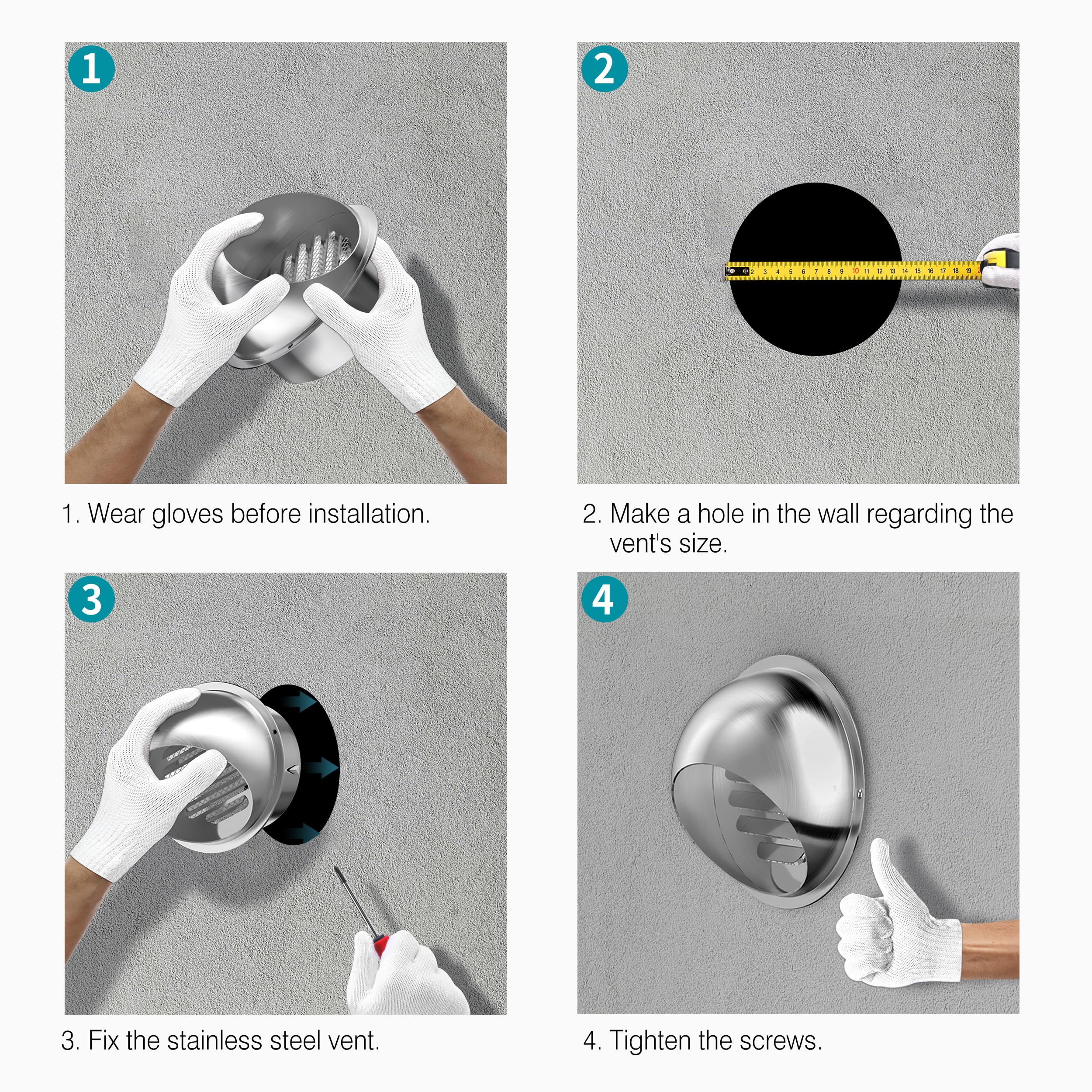 1

1. Wear gloves before installation.

2

2 3 4 5 6 7 8 9 10 11 12 13 14 15 16 17 18 19

2. Make a hole in the wall regarding the vent's size.

3

3. Fix the stainless steel vent.

4

4. Tighten the screws.