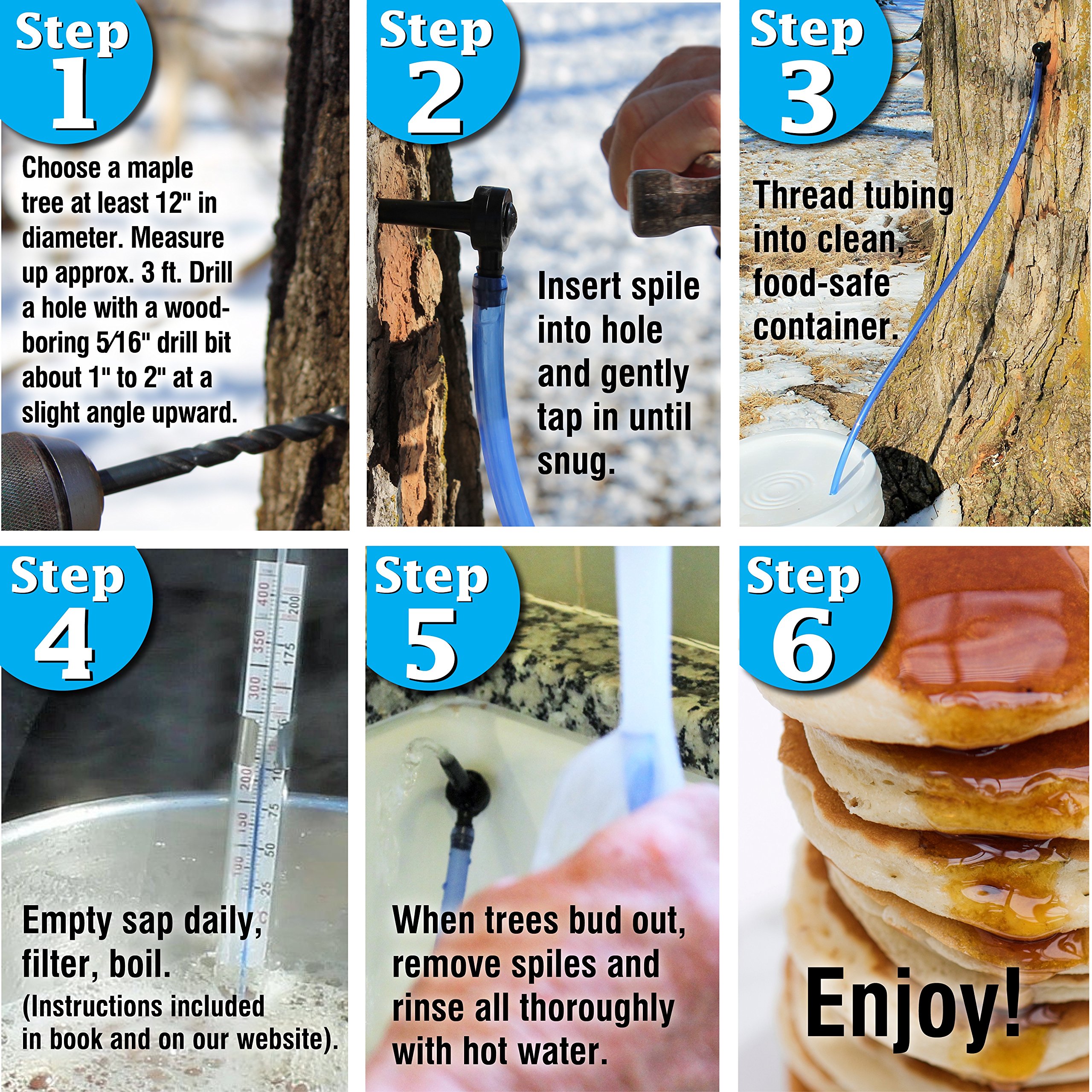 Step 1

Choose a maple tree at least 12" in diameter. Measure up approx. 3 ft. Drill a hole with a wood-boring 5⁄16" drill bit about 1" to 2" at a slight angle upward.

Step 2

Insert spile into hole and gently tap in until snug.

Step 3

Thread tubing into clean, food-safe container.

Step 4

400 350 300 200 150 100 200 175 75 50 25

Empty sap daily, filter, boil.
(Instructions included in book and on our website).

Step 5

When trees bud out, remove spiles and rinse all thoroughly with hot water.

Step 6

Enjoy!