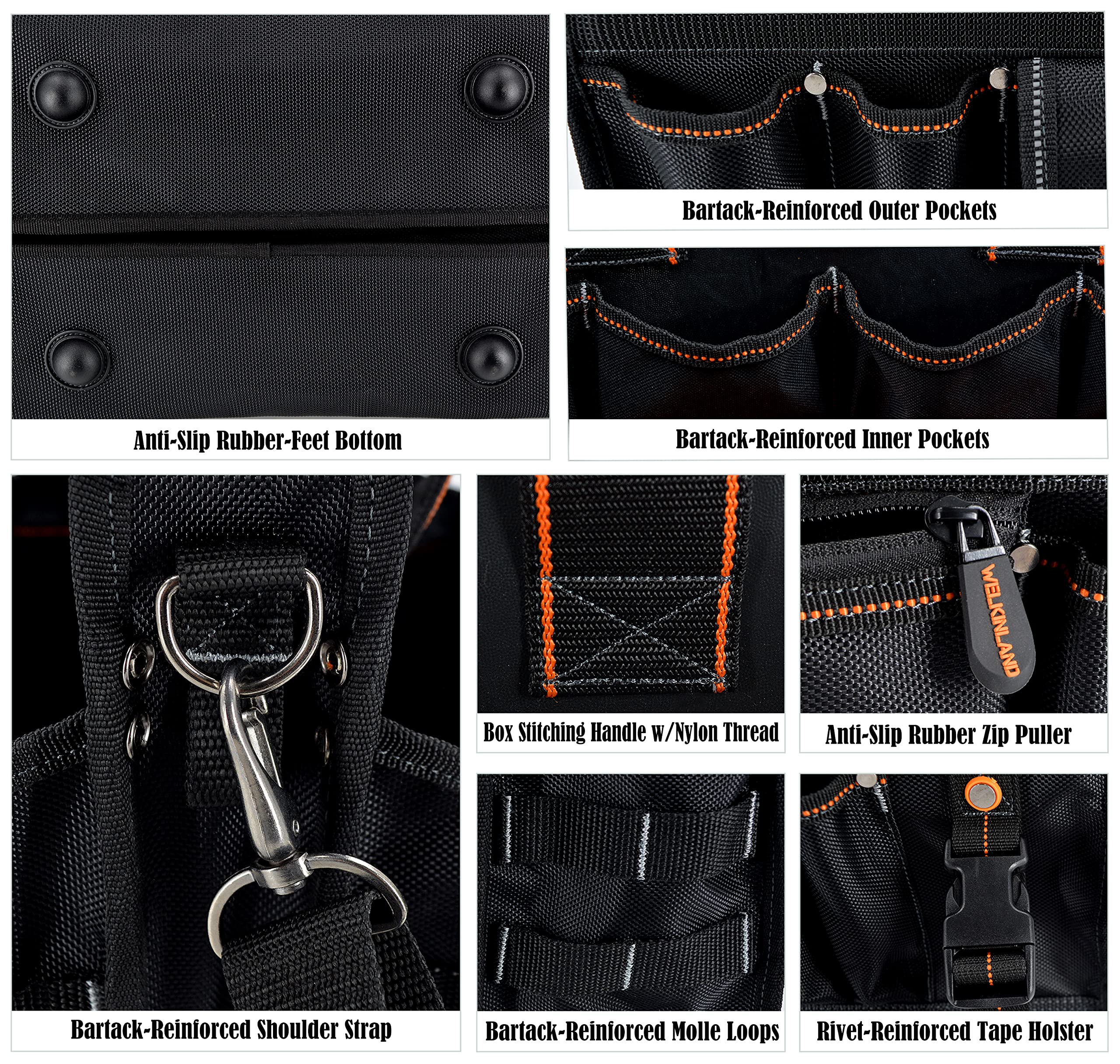 Anti-Slip Rubber-Feet Bottom

Bartack-Reinforced Outer Pockets

Bartack-Reinforced Inner Pockets

Bartack-Reinforced Shoulder Strap

Box Stitching Handle w/Nylon Thread

WELKINLAND

Anti-Slip Rubber Zip Puller

Bartack-Reinforced Molle Loops

Rivet-Reinforced Tape Holster