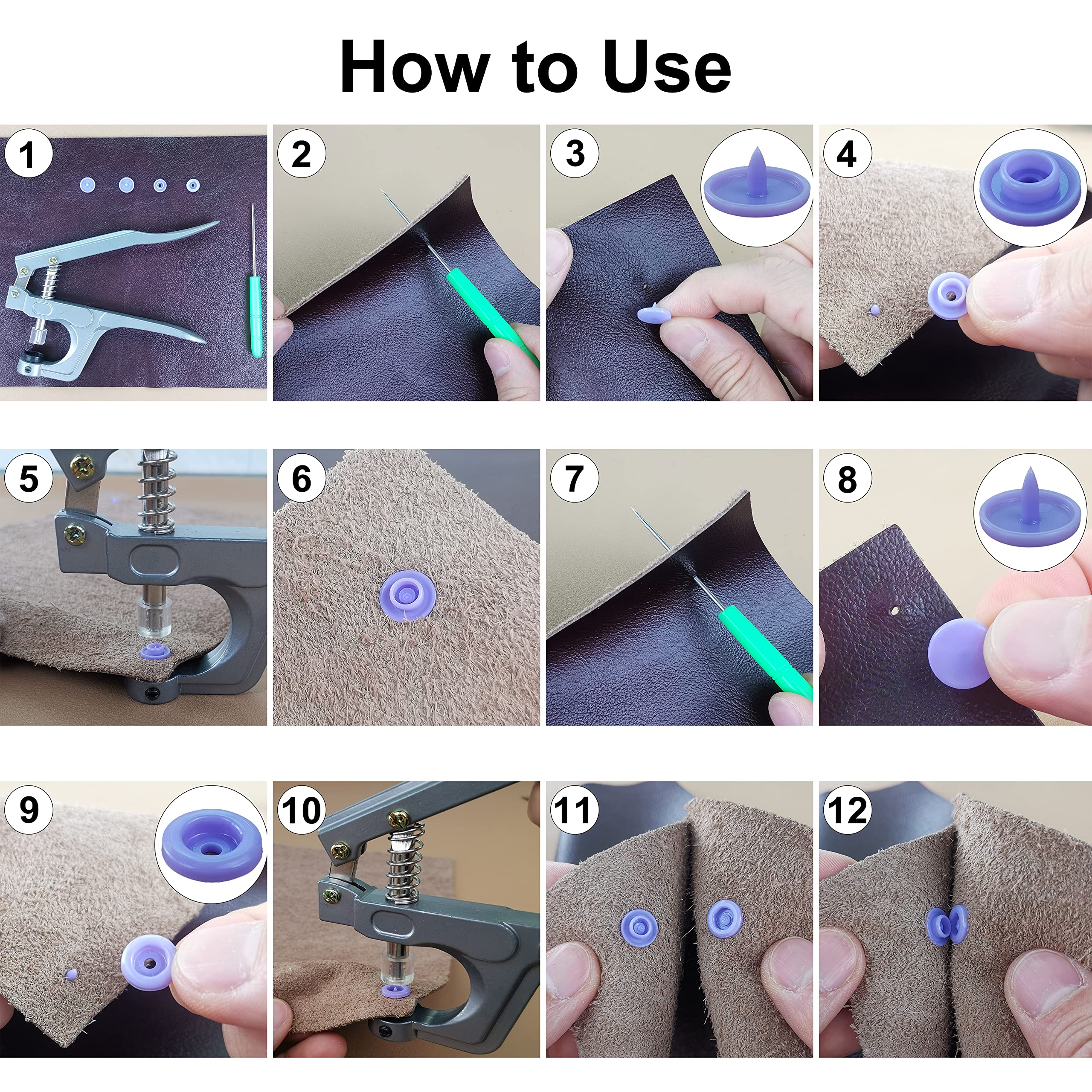 How to Use

1

2

3

4

5

6

7

8

9

10

11

12