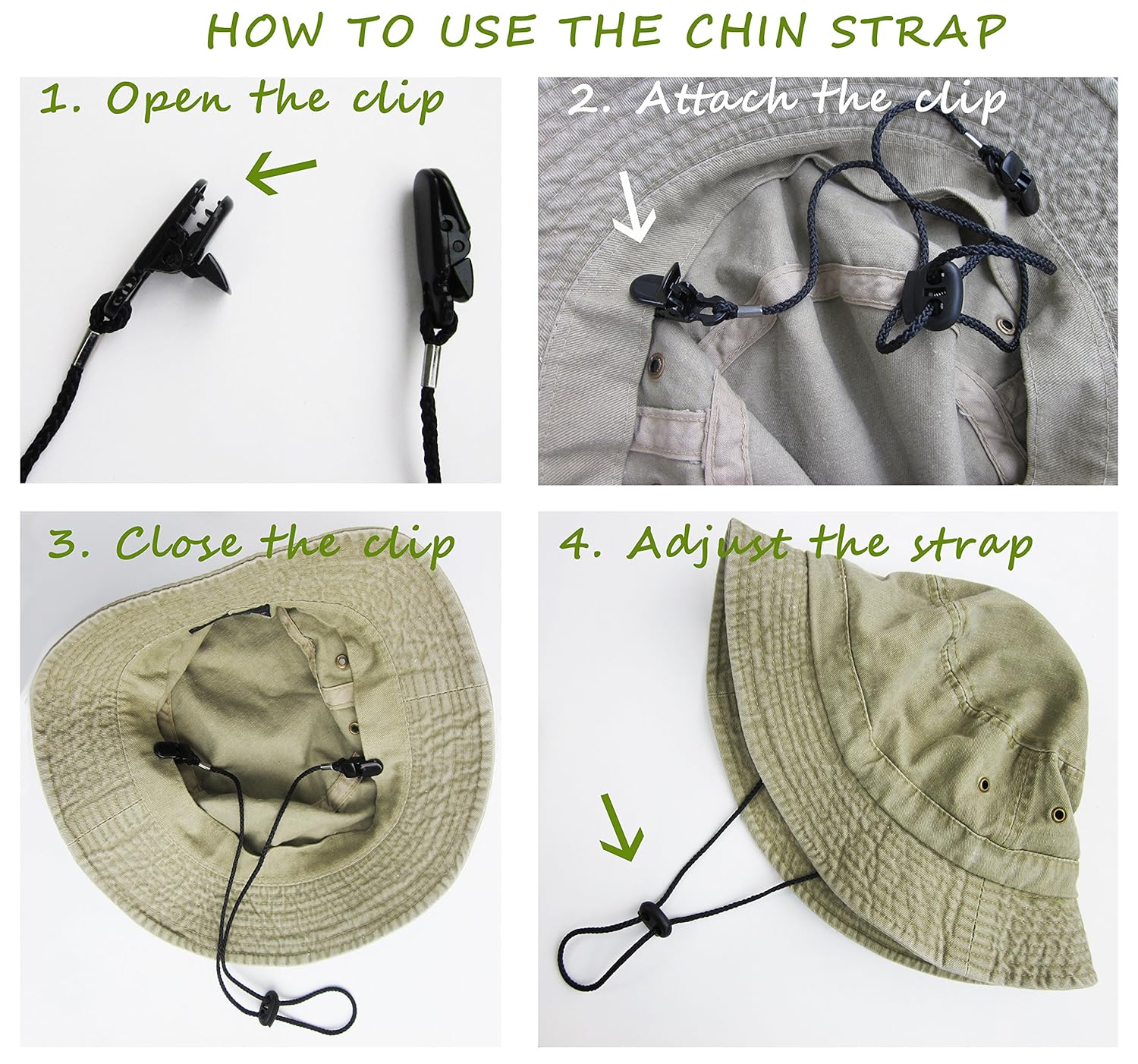 HOW TO USE THE CHIN STRAP

1. Open the clip

2. Attach the clip

3. Close the clip

4. Adjust the strap