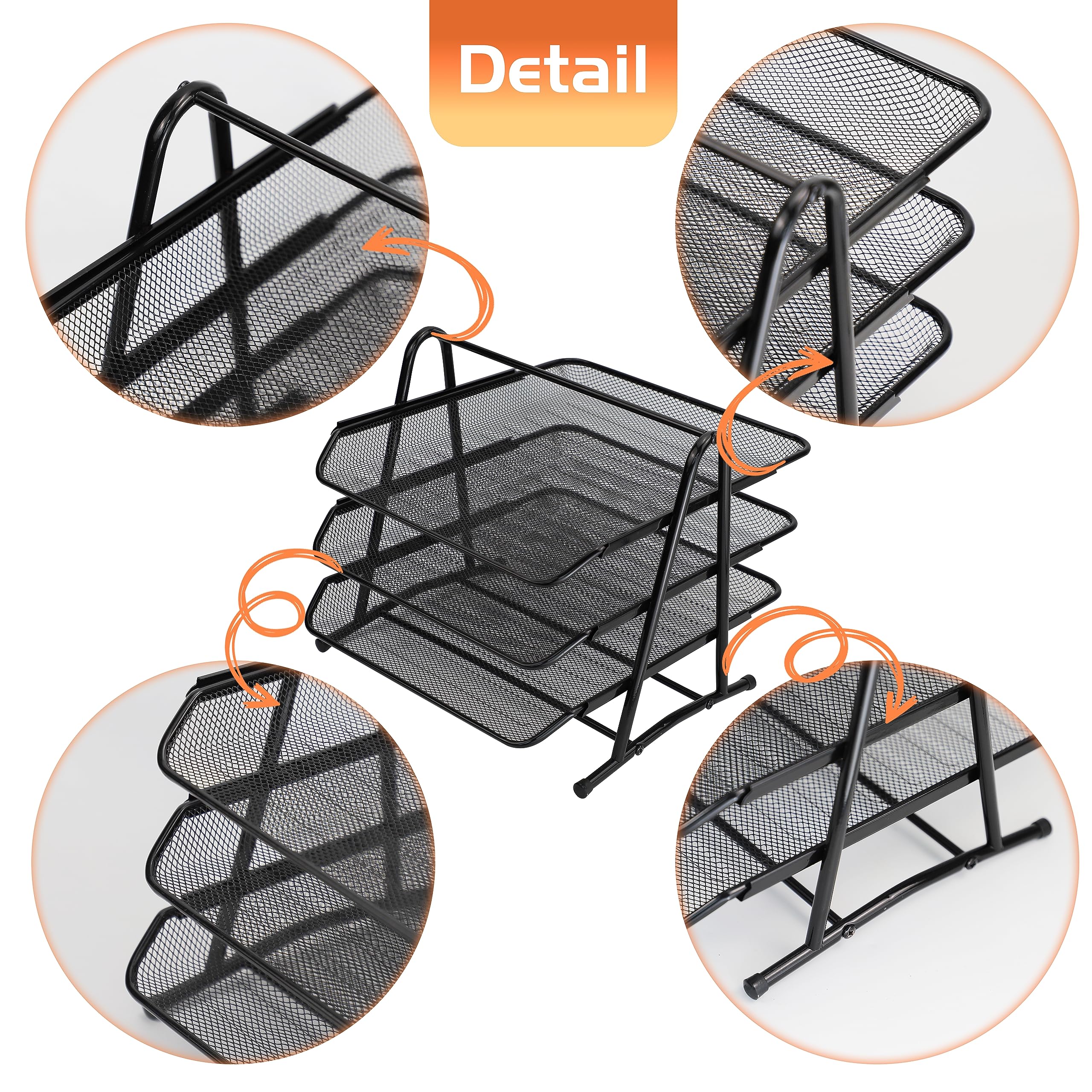 Detail