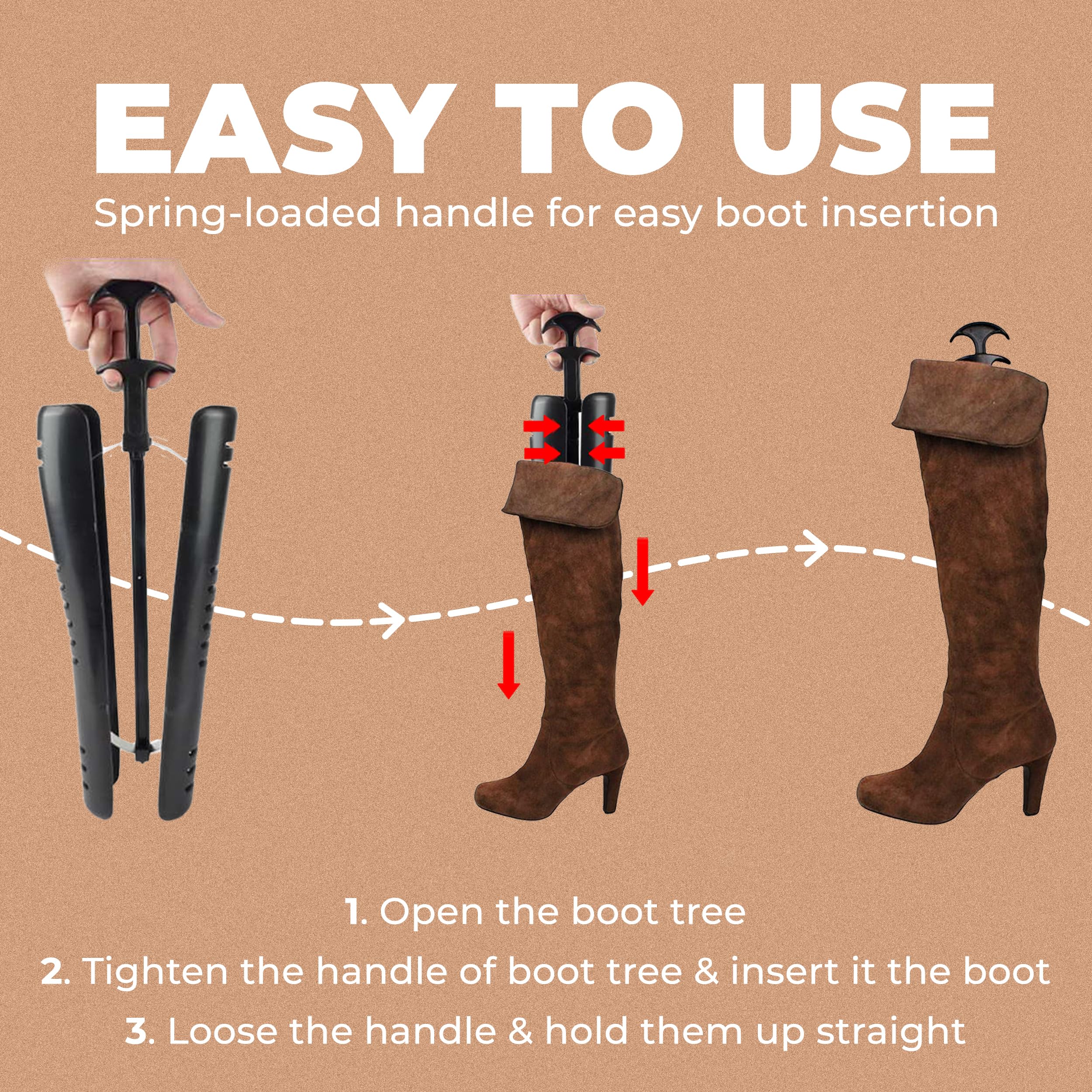 EASY TO USE
Spring-loaded handle for easy boot insertion

1. Open the boot tree
2. Tighten the handle of boot tree & insert it the boot
3. Loose the handle & hold them up straight