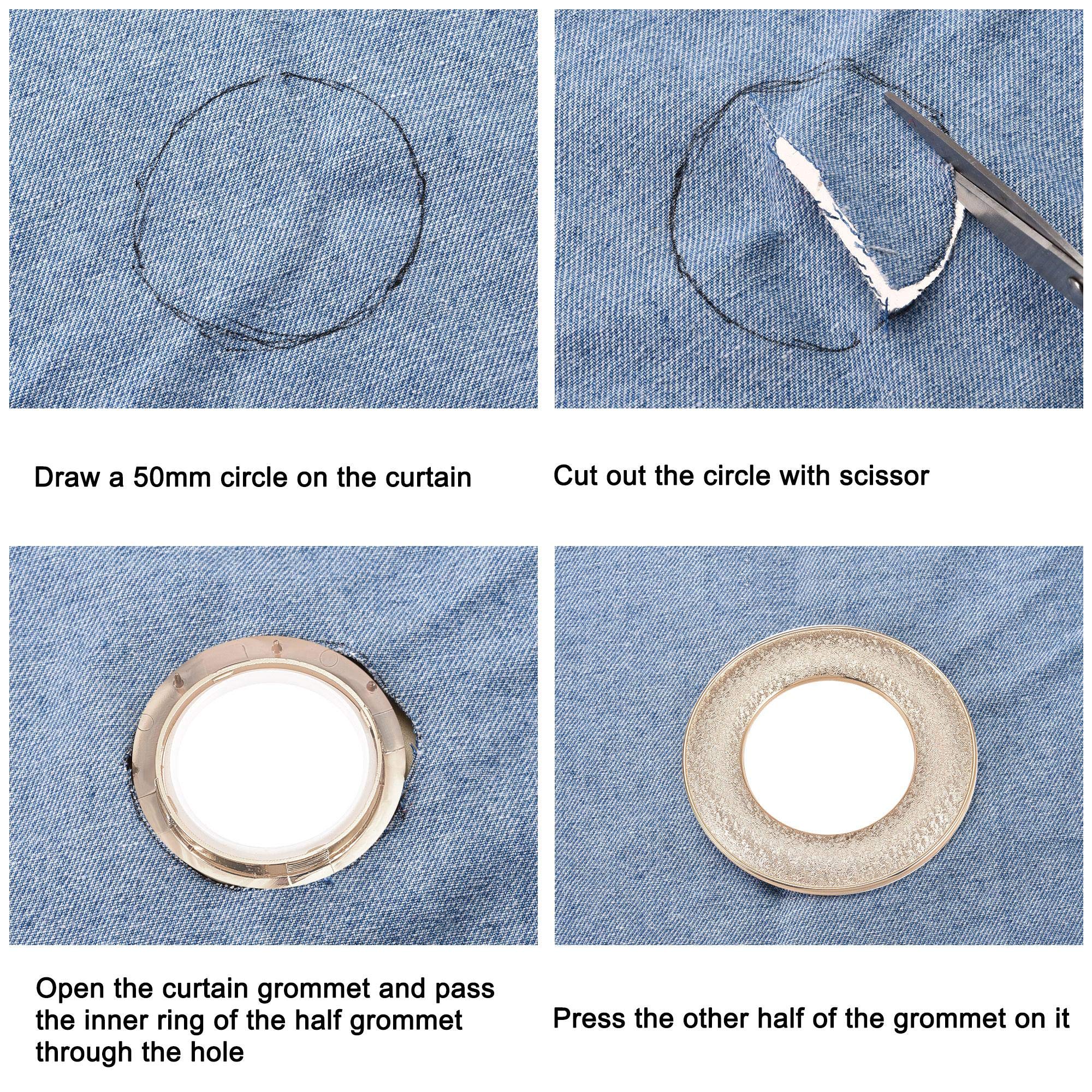 Draw a 50mm circle on the curtain

Cut out the circle with scissor

Open the curtain grommet and pass the inner ring of the half grommet through the hole

Press the other half of the grommet on it