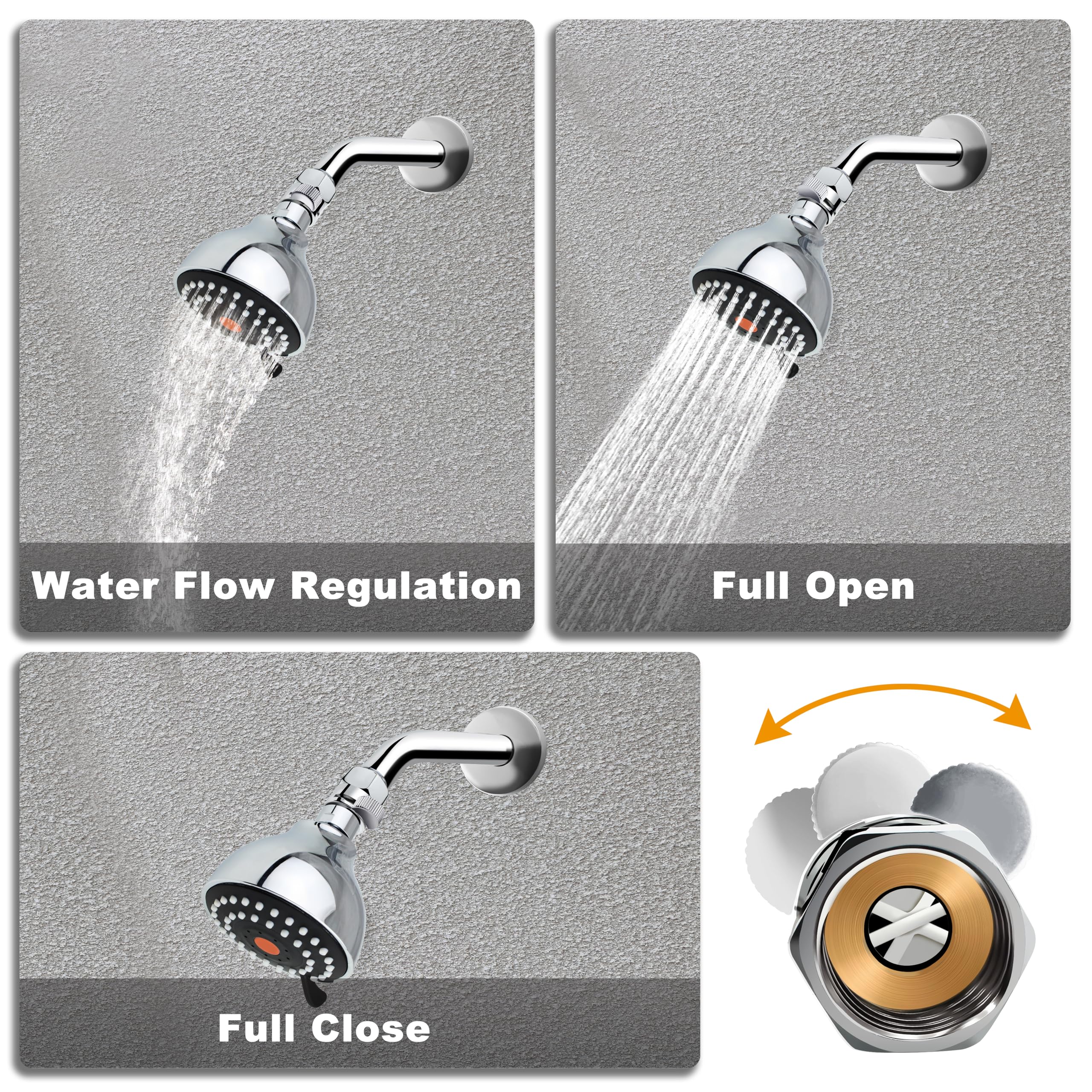 Water Flow Regulation

Full Open

Full Close