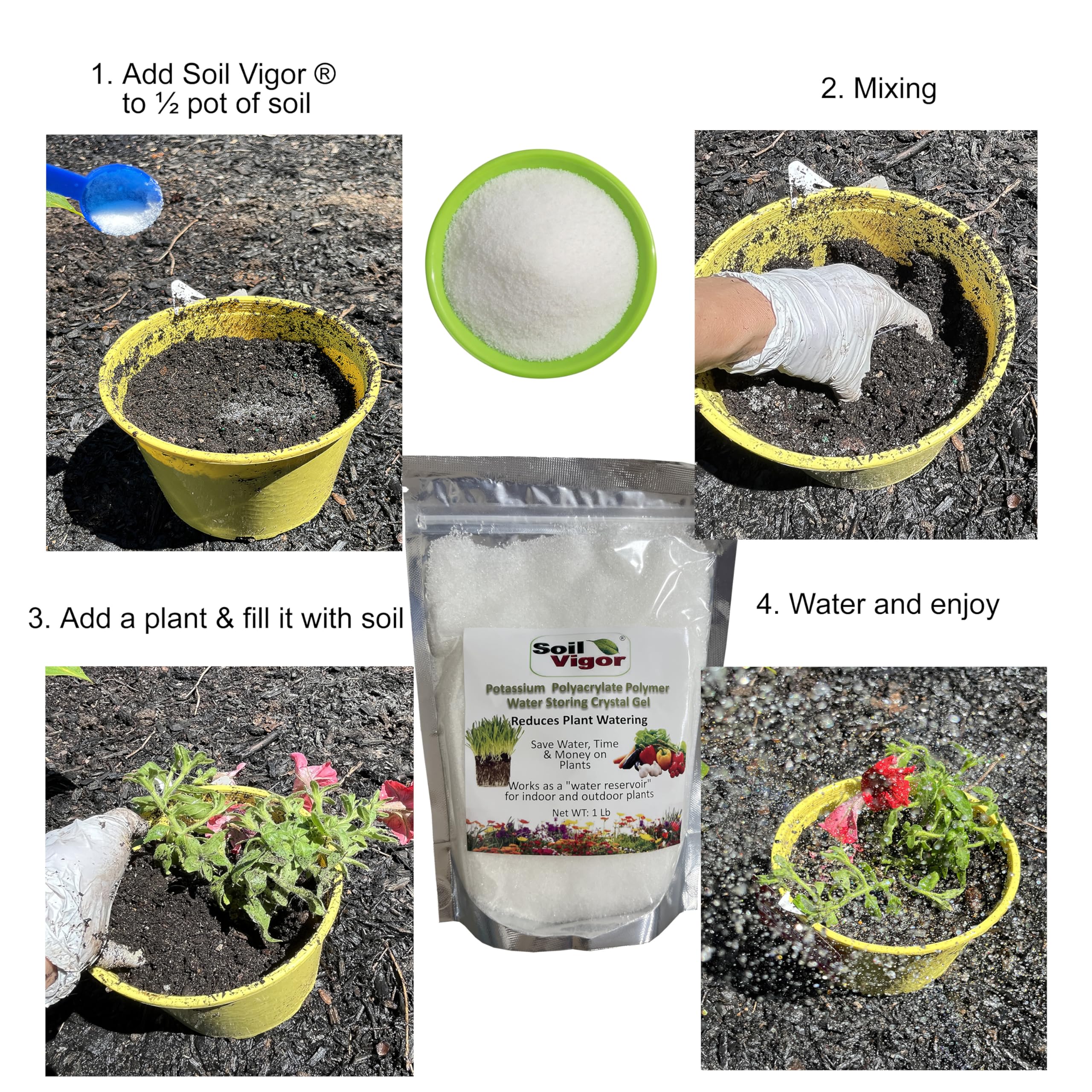 1. Add Soil Vigor ®
to ½ pot of soil

2. Mixing

3. Add a plant & fill it with soil

4. Water and enjoy

Soil Vigor ®

Potassium Polyacrylate Polymer
Water Storing Crystal Gel

Reduces Plant Watering

Save Water, Time & Money on Plants

Works as a "water reservoir" for indoor and outdoor plants

Net WT: 1 Lb