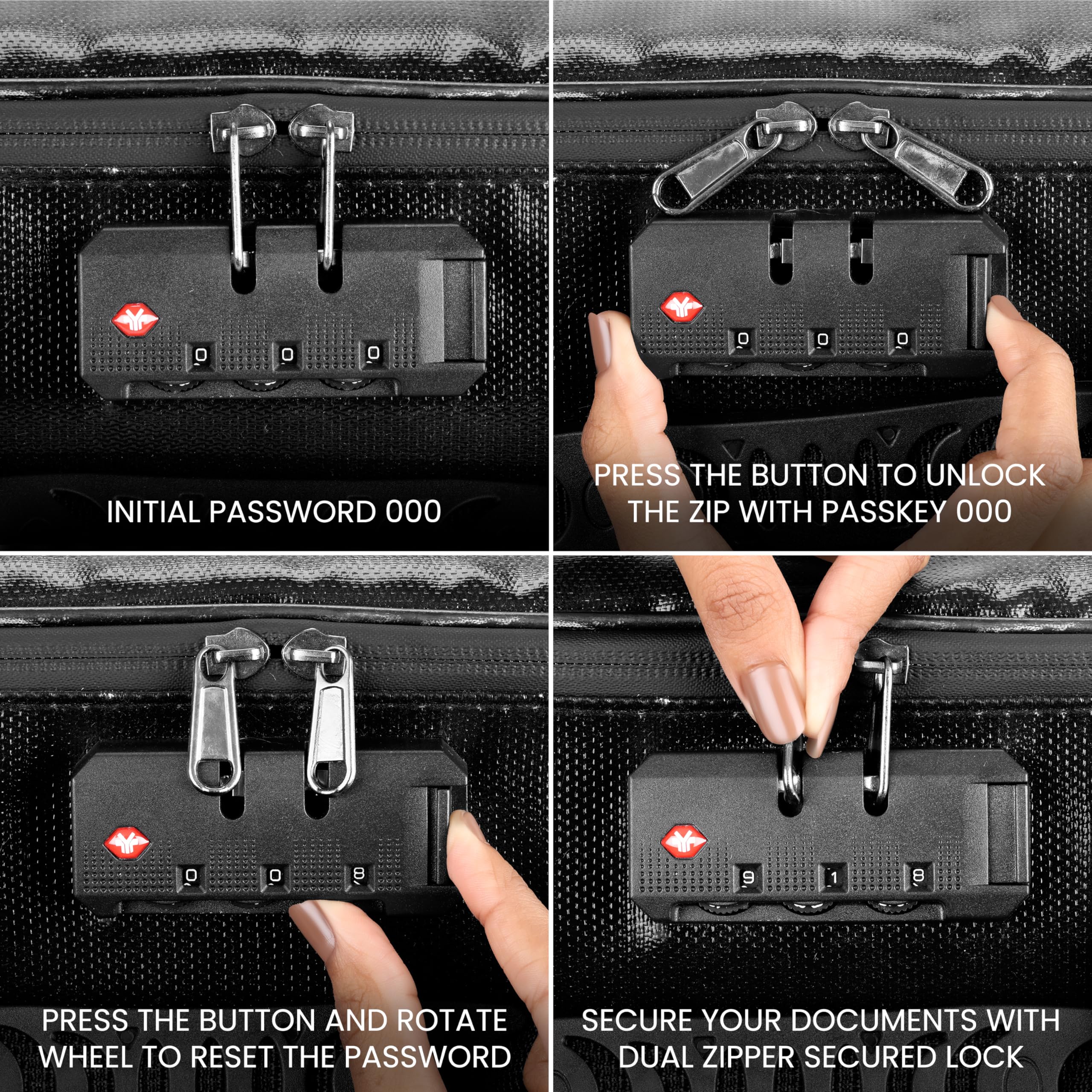 0 0 0

INITIAL PASSWORD 000

0 0 0

PRESS THE BUTTON TO UNLOCK THE ZIP WITH PASSKEY 000

0 0 8

PRESS THE BUTTON AND ROTATE WHEEL TO RESET THE PASSWORD

9 1 8

SECURE YOUR DOCUMENTS WITH DUAL ZIPPER SECURED LOCK