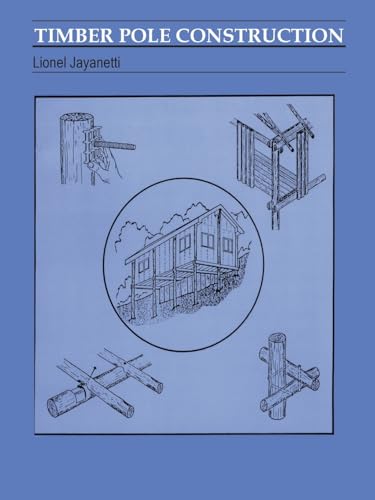 TIMBER POLE CONSTRUCTION

Lionel Jayanetti