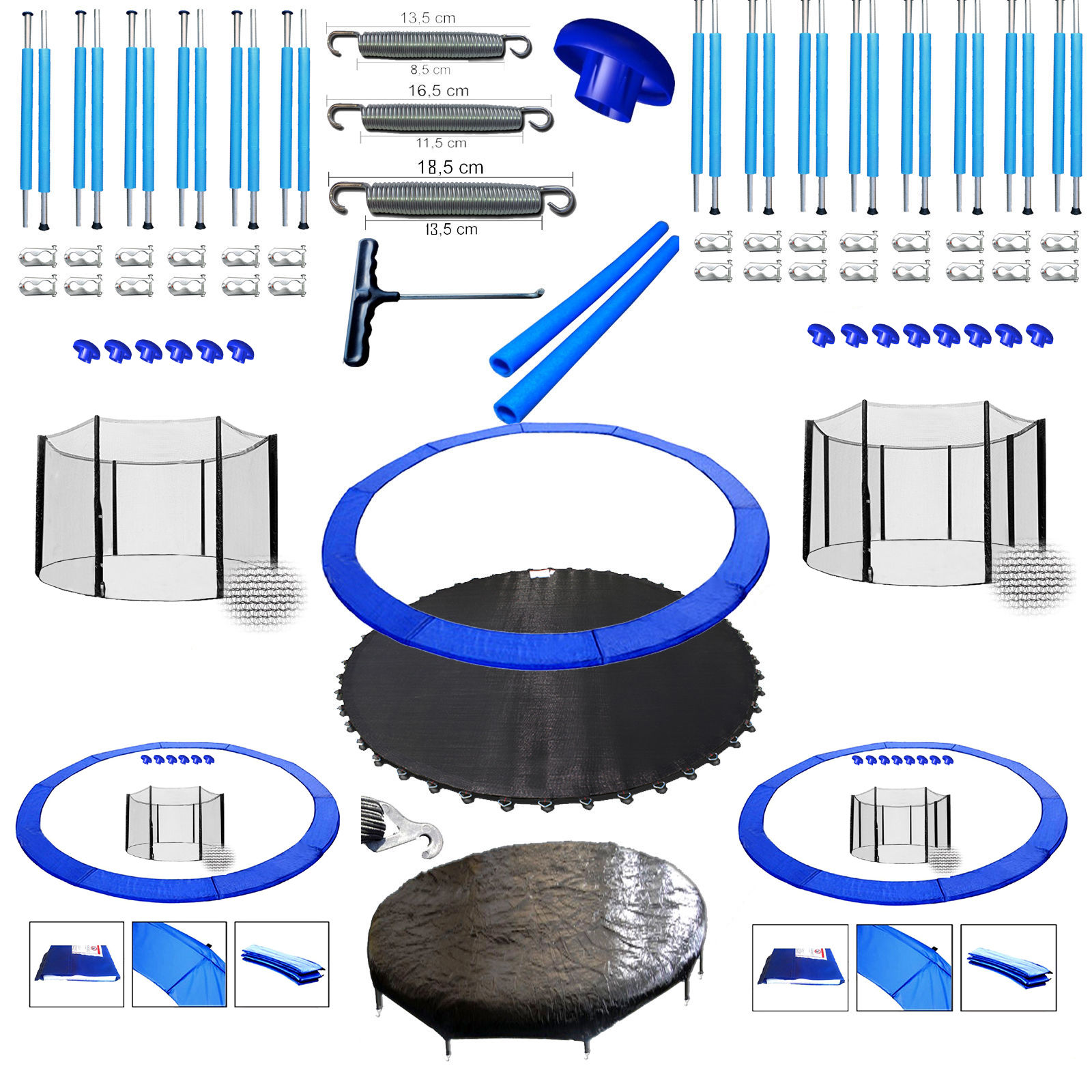 13,5 cm
8,5 cm
16,5 cm
11,5 cm
18,5 cm
13,5 cm