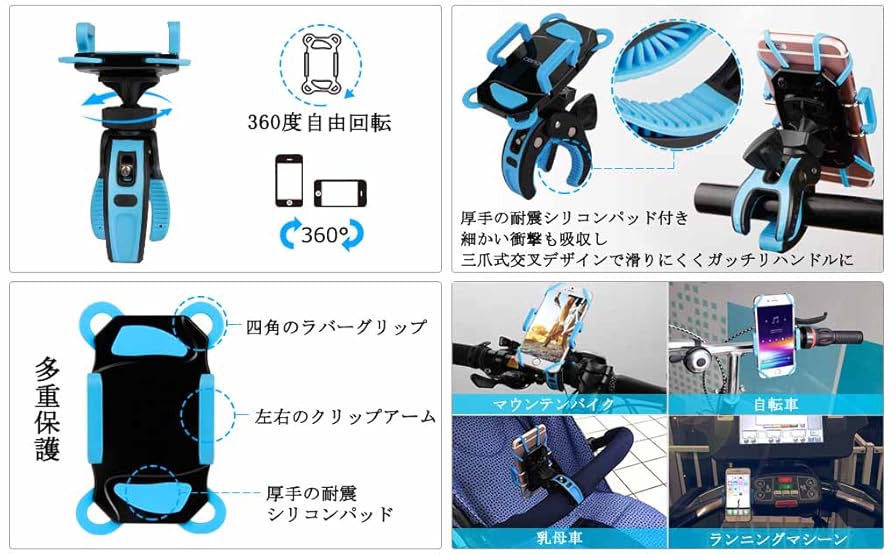 360度自由回転

360°

厚手の耐震シリコンパッド付き
細かい衝撃も吸収し
三爪式交叉デザインで滑りにくくガッチリハンドルに

多重保護

四角のラバーグリップ

左右のクリップアーム

厚手の耐震
シリコンパッド

マウンテンバイク

自転車

乳母車

ランニングマシーン