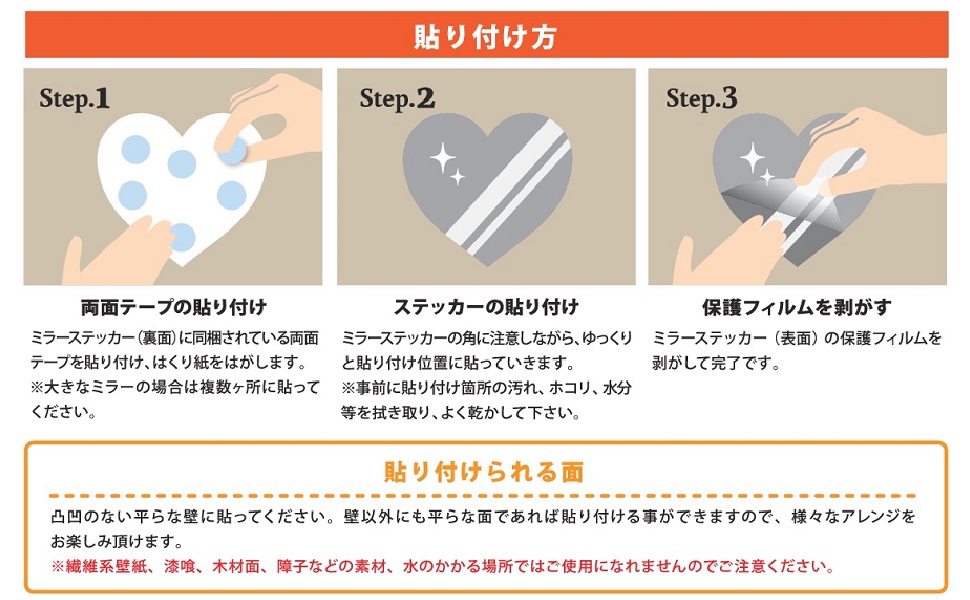 貼り付け方

Step.1

両面テープの貼り付け

ミラーステッカー（裏面）に同梱されている両面テープを貼り付け、はくり紙をはがします。
※大きなミラーの場合は複数ヶ所に貼ってください。

Step.2

ステッカーの貼り付け

ミラーステッカーの角に注意しながら、ゆっくりと貼り付け位置に貼っていきます。
※事前に貼り付け箇所の汚れ、ホコリ、水分等を拭き取り、よく乾かして下さい。

Step.3

保護フィルムを剥がす

ミラーステッカー（表面）の保護フィルムを剥がして完了です。

貼り付けられる面

凸凹のない平らな壁に貼ってください。壁以外にも平らな面であれば貼り付ける事ができますので、様々なアレンジをお楽しみ頂けます。
※繊維系壁紙、漆喰、木材面、障子などの素材、水のかかる場所ではご使用になれませんのでご注意ください。