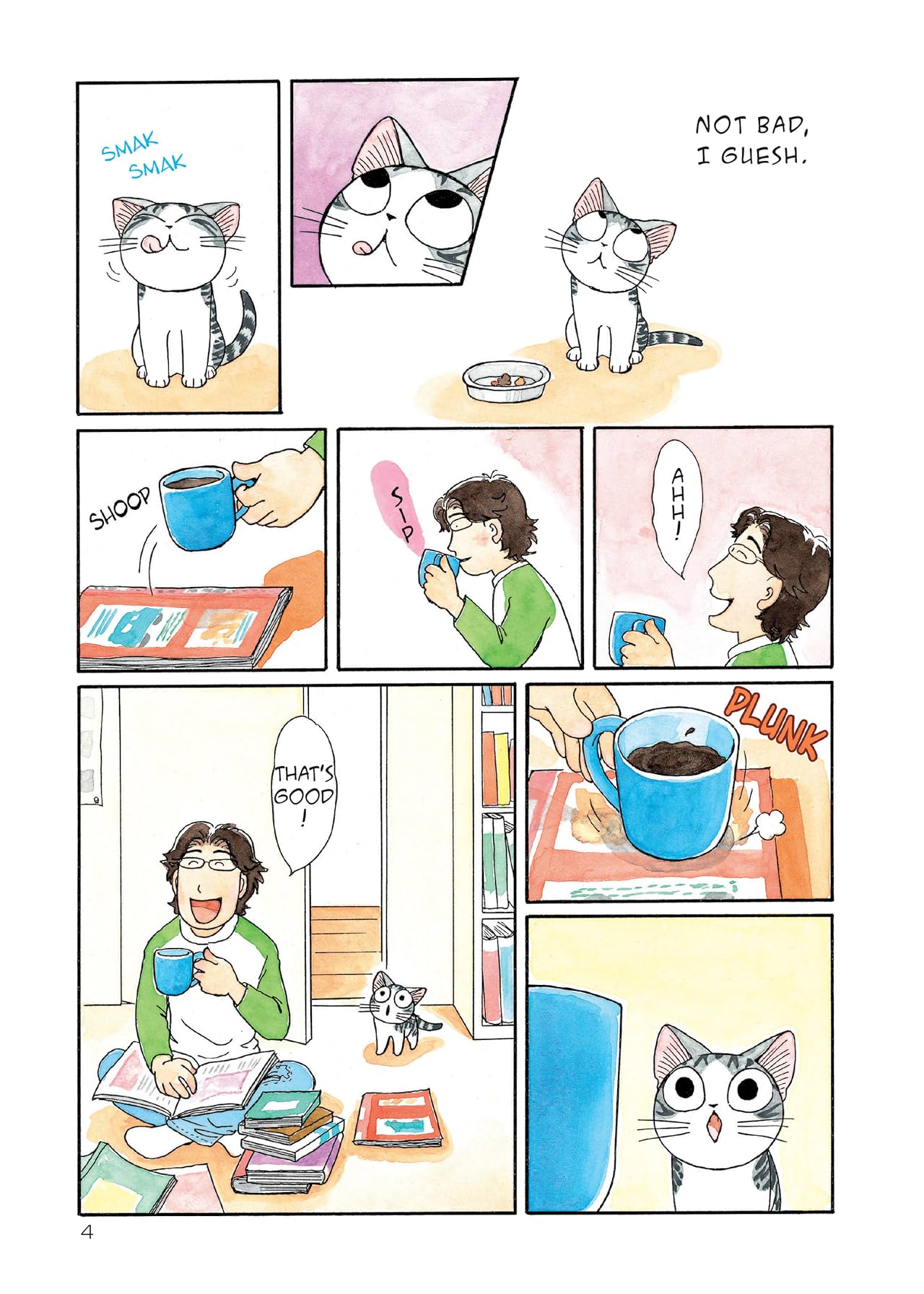 SMAK SMAK

NOT BAD, I GUESH.

SHOOP

SIP

AHH!

THAT'S GOOD!

PLUNK

4