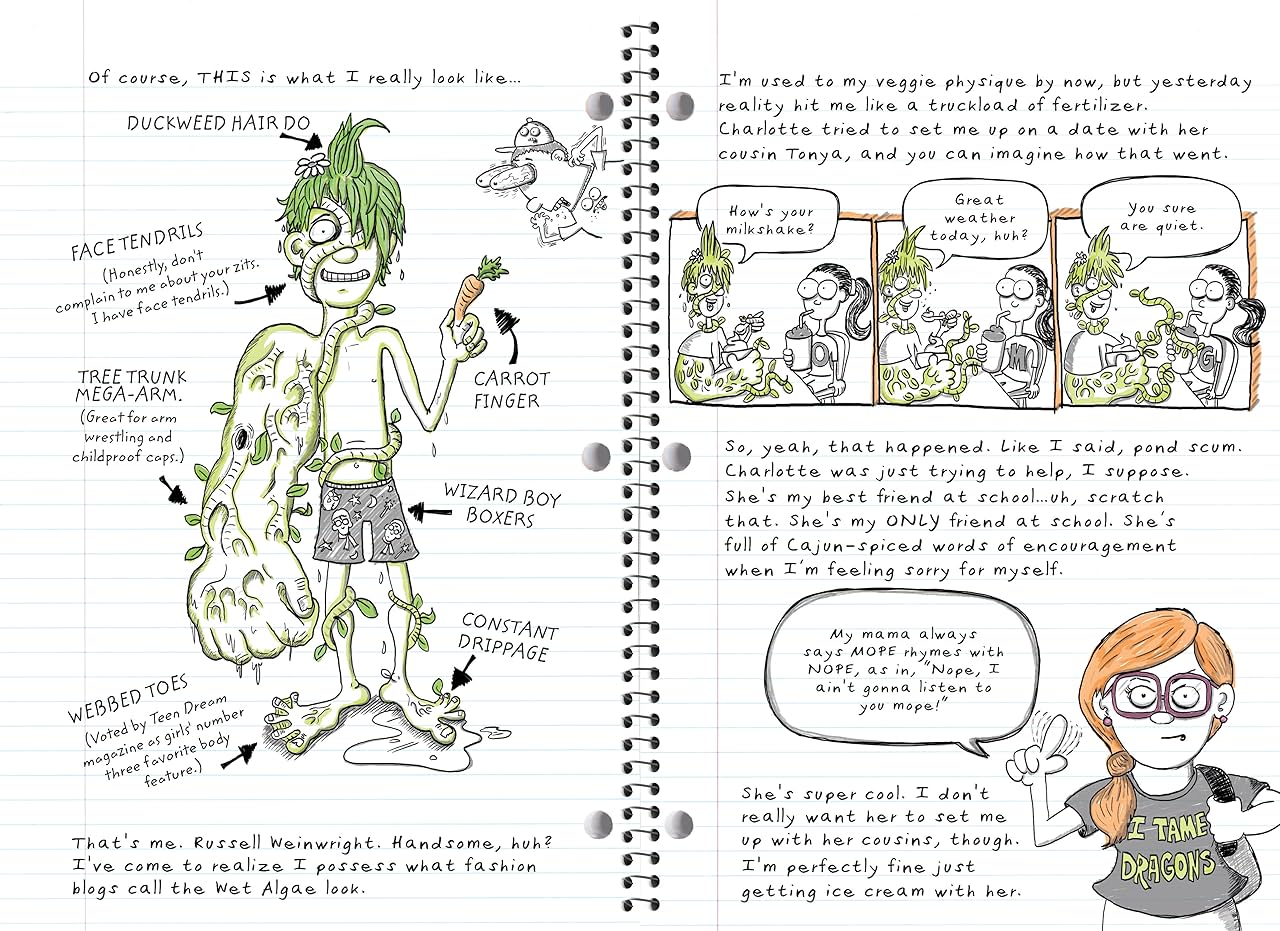 Of course, THIS is what I really look like...

DUCKWEED HAIR DO

FACE TENDRILS
(Honestly, don't complain to me about your zits. I have face tendrils.)

TREE TRUNK MEGA-ARM.
(Great for arm wrestling and childproof caps.)

CARROT FINGER

WIZARD BOY BOXERS

CONSTANT DRIPPAGE

WEBBED TOES
(Voted by Teen Dream magazine as girls' number three favorite body feature.)

That's me. Russell Weinwright. Handsome, huh? I've come to realize I possess what fashion blogs call the Wet Algae look.

I'm used to my veggie physique by now, but yesterday reality hit me like a truckload of fertilizer. Charlotte tried to set me up on a date with her cousin Tonya, and you can imagine how that went.

How's your milkshake?

Great weather today, huh?

You sure are quiet.

So, yeah, that happened. Like I said, pond scum. Charlotte was just trying to help, I suppose. She's my best friend at school...uh, scratch that. She's my ONLY friend at school. She's full of Cajun-spiced words of encouragement when I'm feeling sorry for myself.

My mama always says MOPE rhymes with NOPE, as in, "Nope, I ain't gonna listen to you mope!"

She's super cool. I don't really want her to set me up with her cousins, though. I'm perfectly fine just getting ice cream with her.

I TAME DRAGONS