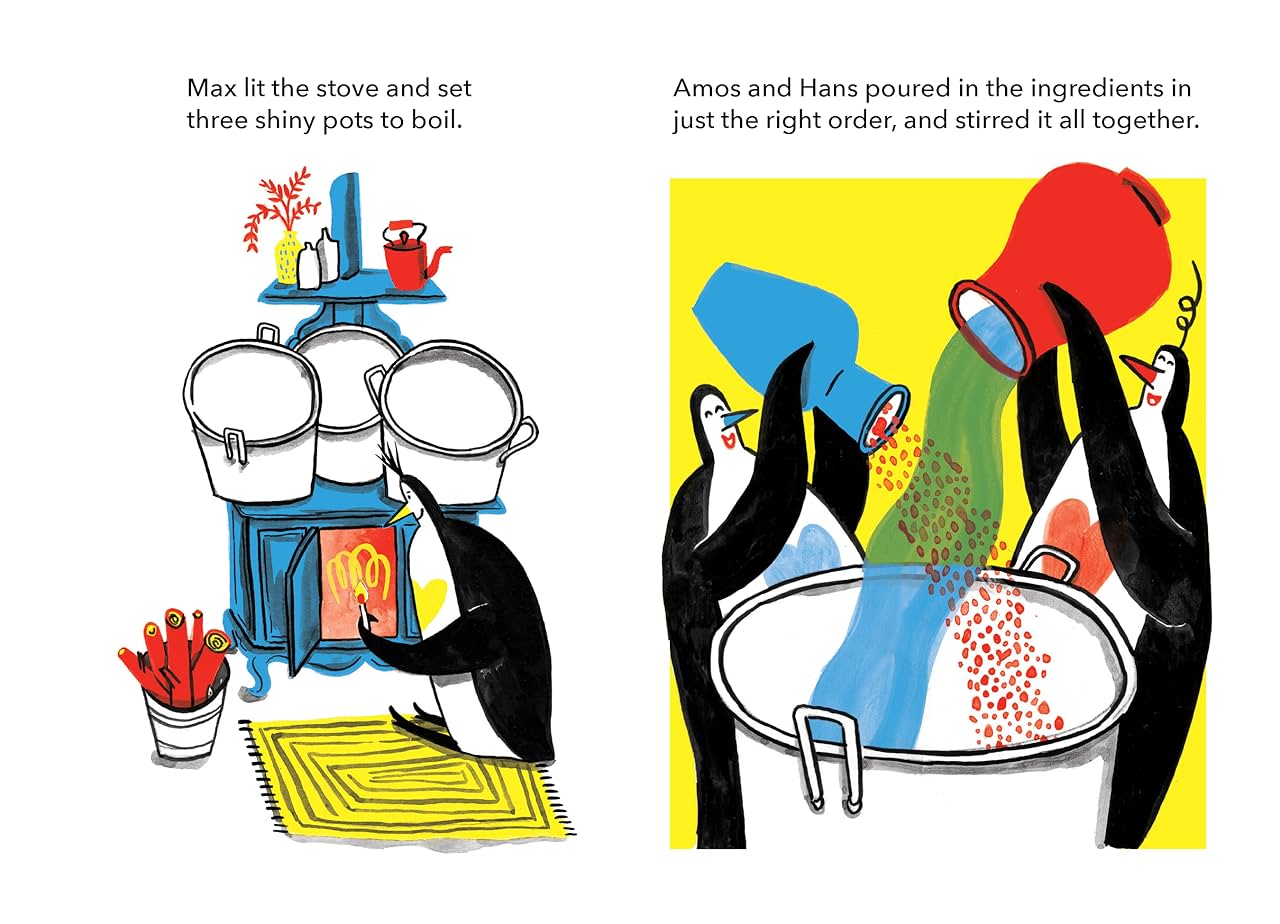 Max lit the stove and set three shiny pots to boil.

Amos and Hans poured in the ingredients in just the right order, and stirred it all together.