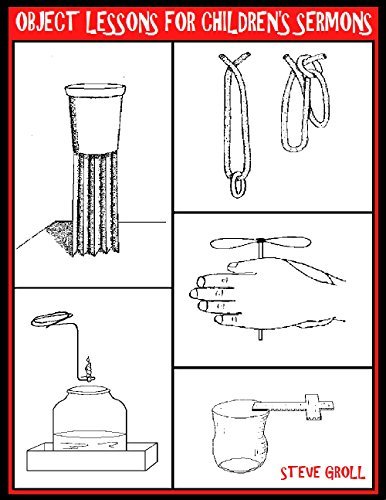 OBJECT LESSONS FOR CHILDREN'S SERMONS

STEVE GROLL