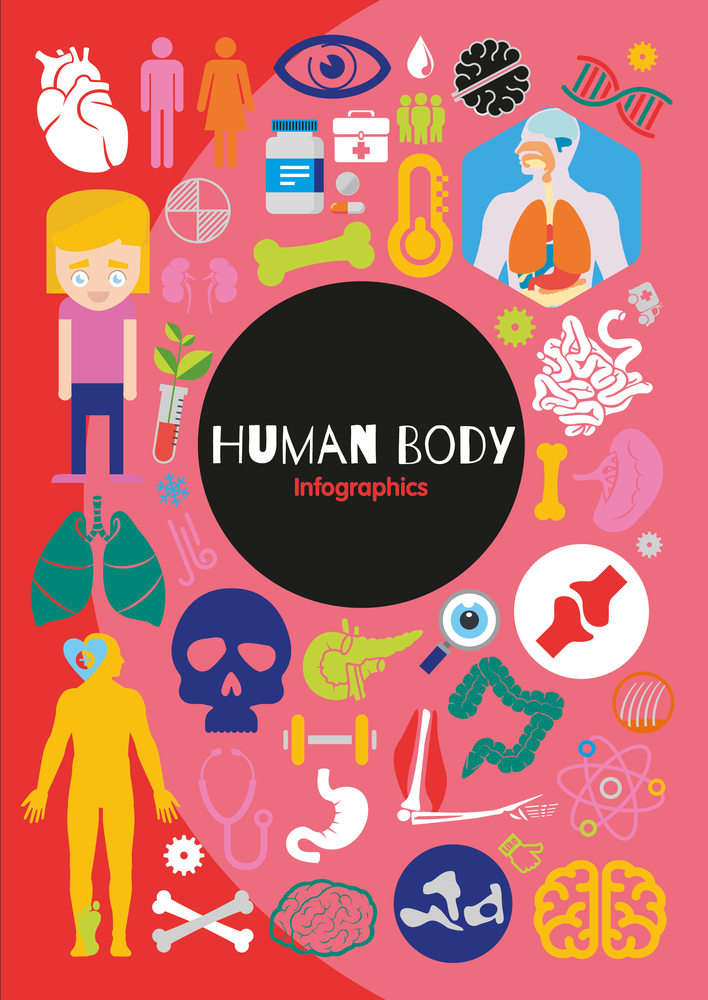 HUMAN BODY
Infographics