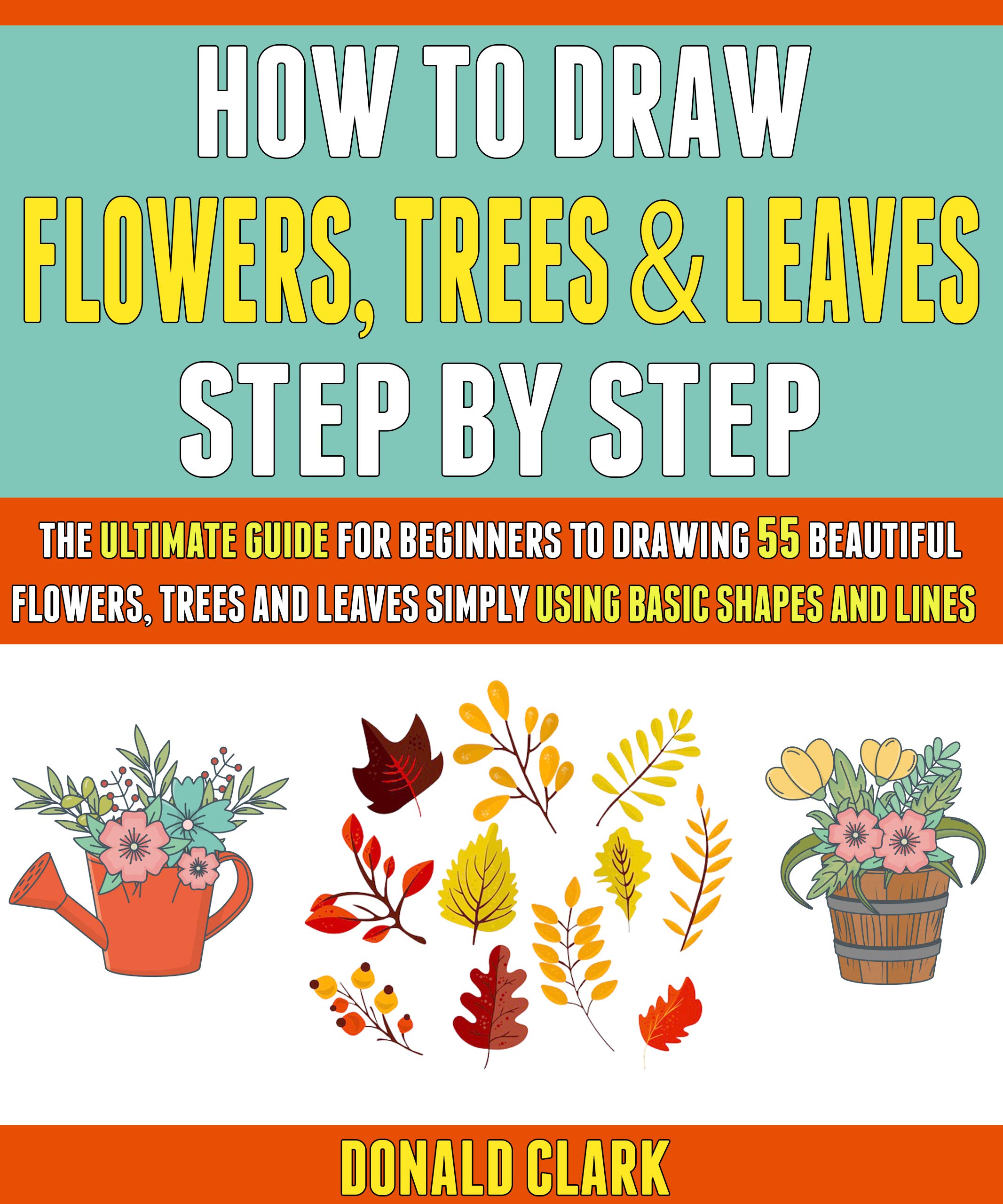 HOW TO DRAW
FLOWERS, TREES & LEAVES
STEP BY STEP

THE ULTIMATE GUIDE FOR BEGINNERS TO DRAWING 55 BEAUTIFUL FLOWERS, TREES AND LEAVES SIMPLY USING BASIC SHAPES AND LINES

DONALD CLARK