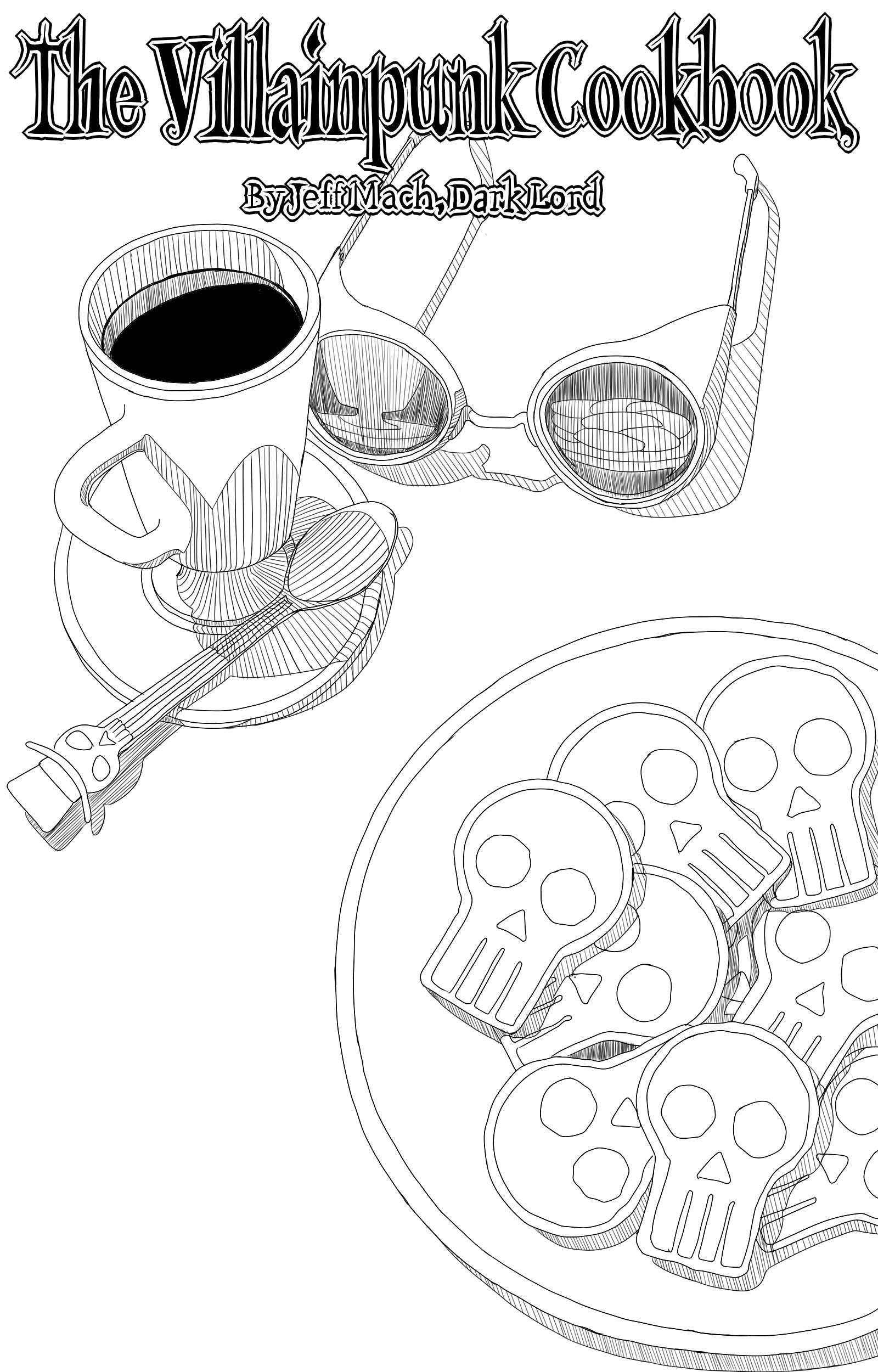 The Villainpunk Cookbook

By Jeff Mach, Dark Lord