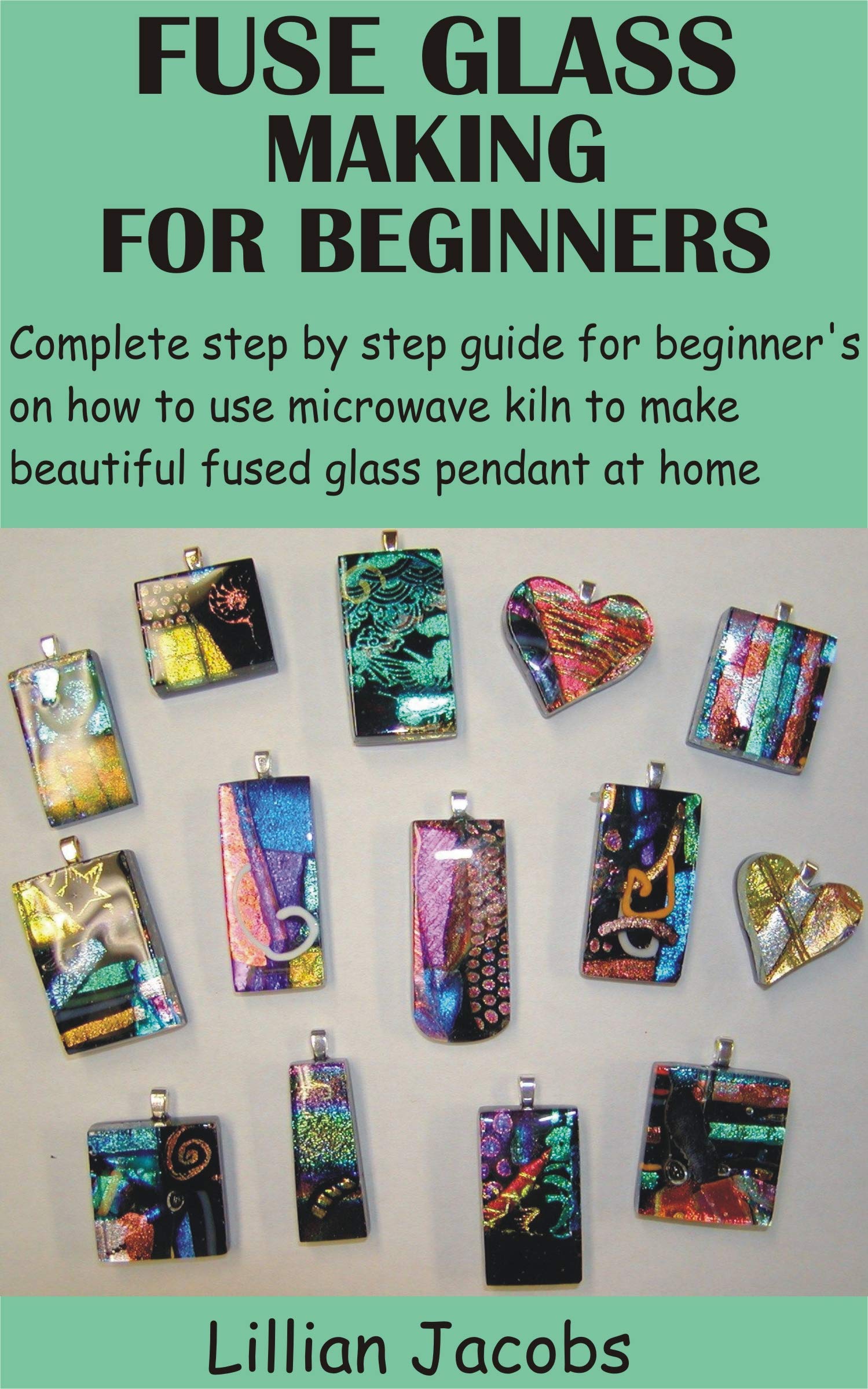 FUSE GLASS
MAKING
FOR BEGINNERS

Complete step by step guide for beginner's on how to use microwave kiln to make beautiful fused glass pendant at home

Lillian Jacobs