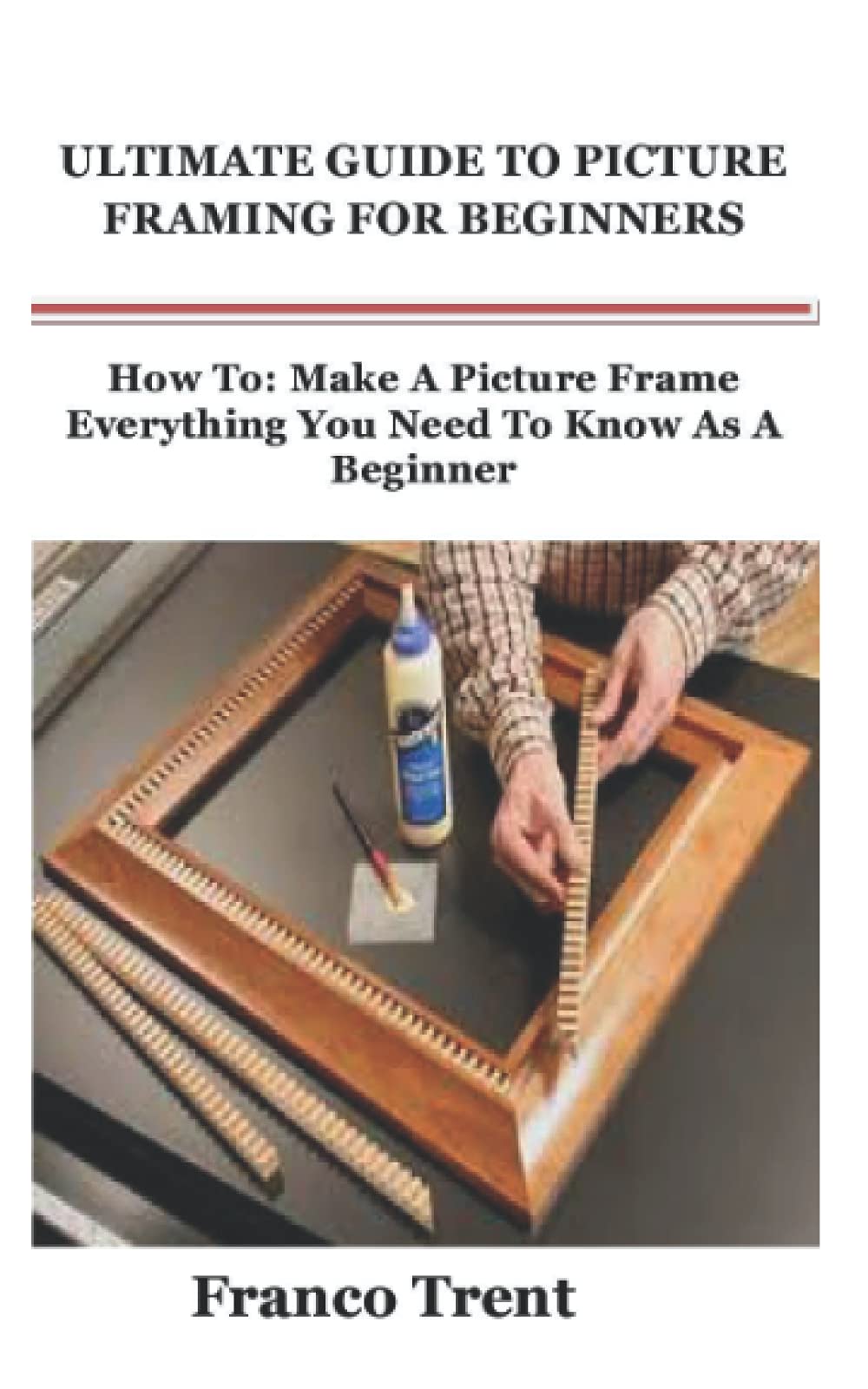 ULTIMATE GUIDE TO PICTURE FRAMING FOR BEGINNERS

How To: Make A Picture Frame Everything You Need To Know As A Beginner

Franco Trent