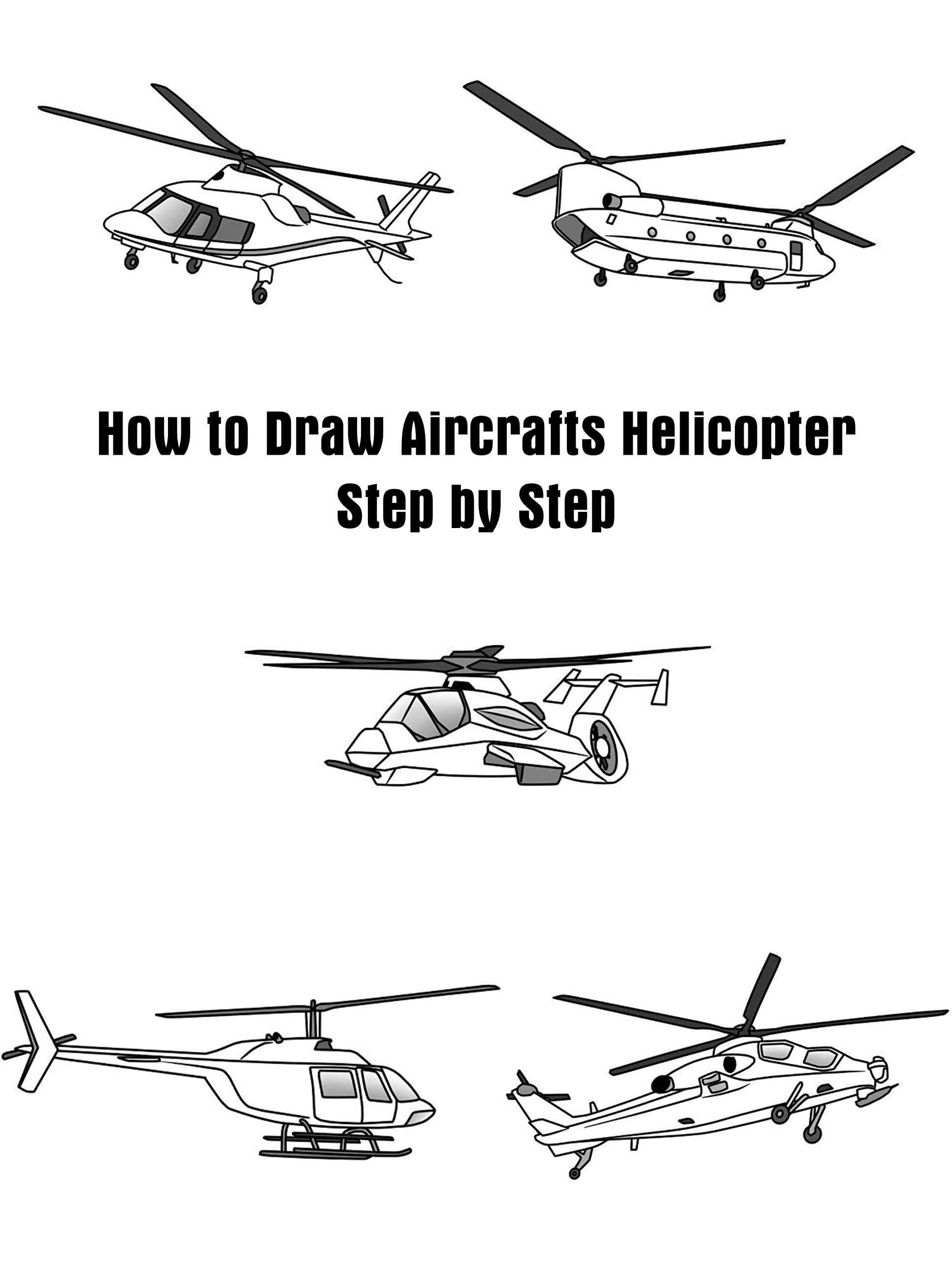 How to Draw Aircrafts Helicopter Step by Step