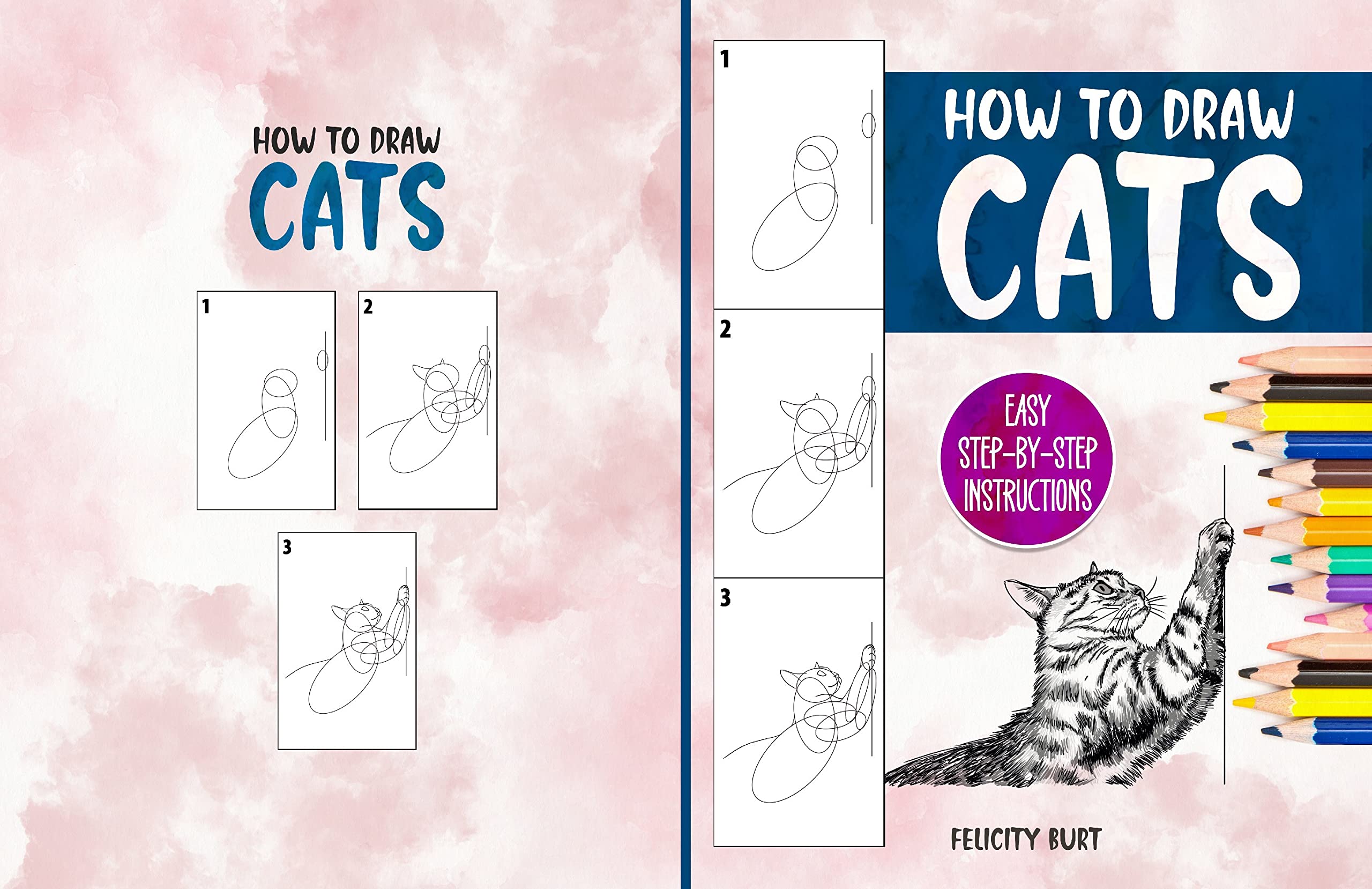 HOW TO DRAW
CATS

1

2

3

1

2

3

HOW TO DRAW
CATS

EASY
STEP-BY-STEP
INSTRUCTIONS

FELICITY BURT