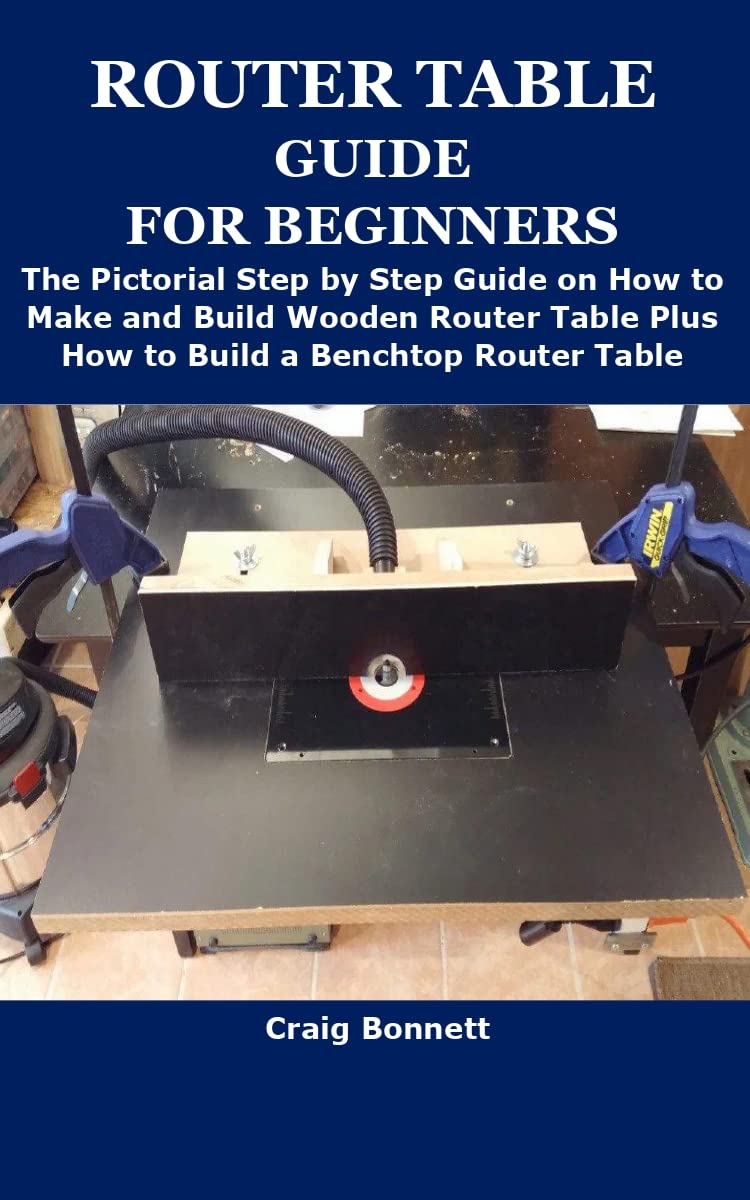 ROUTER TABLE GUIDE FOR BEGINNERS

The Pictorial Step by Step Guide on How to Make and Build Wooden Router Table Plus How to Build a Benchtop Router Table

IRWIN

Craig Bonnett