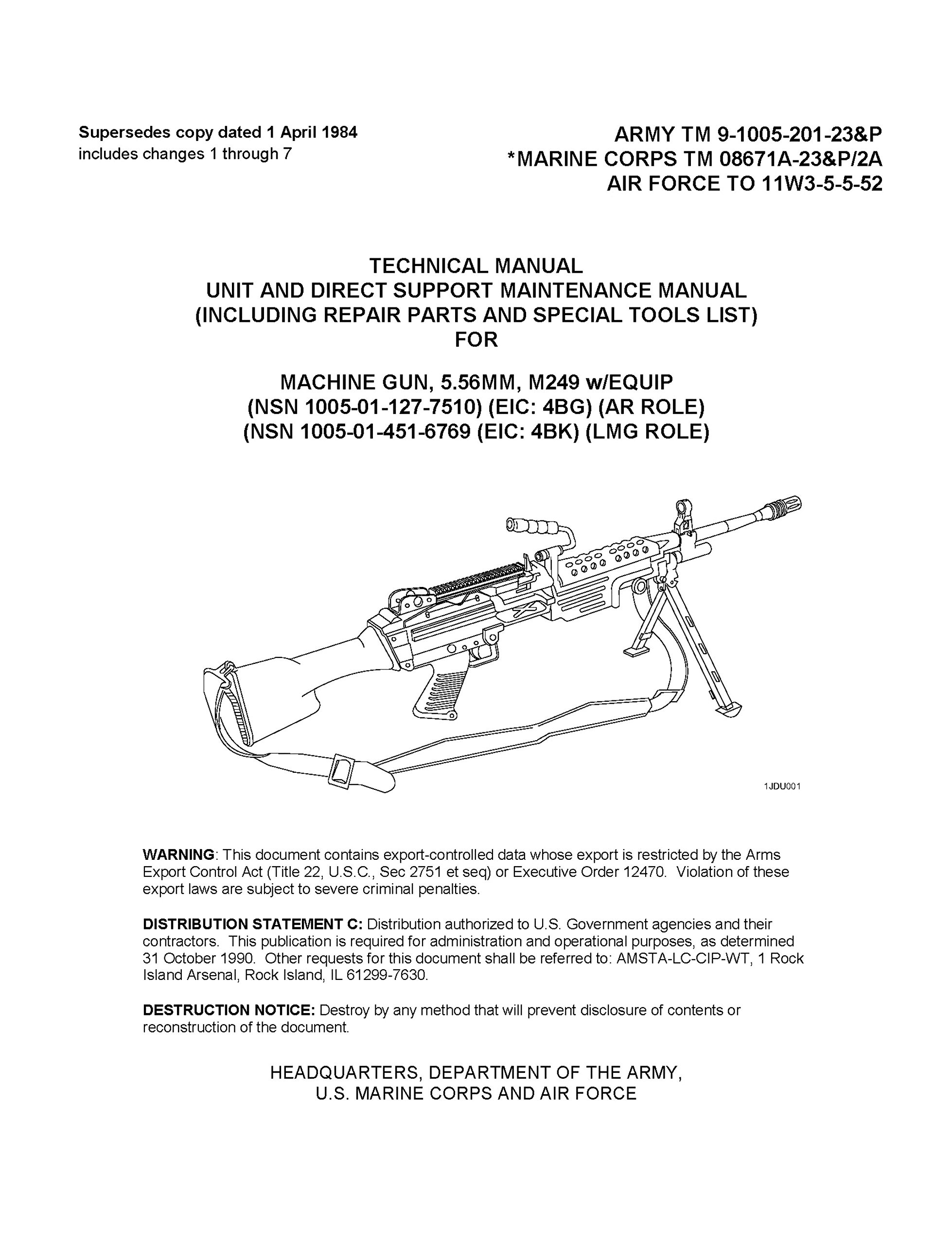 Supersedes copy dated 1 April 1984
includes changes 1 through 7

ARMY TM 9-1005-201-23&P
*MARINE CORPS TM 08671A-23&P/2A
AIR FORCE TO 11W3-5-5-52

TECHNICAL MANUAL
UNIT AND DIRECT SUPPORT MAINTENANCE MANUAL
(INCLUDING REPAIR PARTS AND SPECIAL TOOLS LIST)
FOR

MACHINE GUN, 5.56MM, M249 w/EQUIP
(NSN 1005-01-127-7510) (EIC: 4BG) (AR ROLE)
(NSN 1005-01-451-6769 (EIC: 4BK) (LMG ROLE)

1JDU001

WARNING: This document contains export-controlled data whose export is restricted by the Arms Export Control Act (Title 22, U.S.C., Sec 2751 et seq) or Executive Order 12470. Violation of these export laws are subject to severe criminal penalties.

DISTRIBUTION STATEMENT C: Distribution authorized to U.S. Government agencies and their contractors. This publication is required for administration and operational purposes, as determined 31 October 1990. Other requests for this document shall be referred to: AMSTA-LC-CIP-WT, 1 Rock Island Arsenal, Rock Island, IL 61299-7630.

DESTRUCTION NOTICE: Destroy by any method that will prevent disclosure of contents or reconstruction of the document.

HEADQUARTERS, DEPARTMENT OF THE ARMY,
U.S. MARINE CORPS AND AIR FORCE