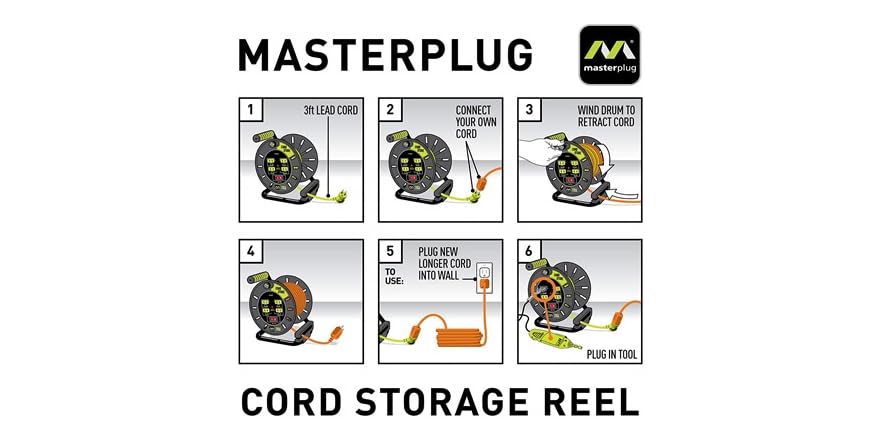 MASTERPLUG

masterplug

1
3ft LEAD CORD

2
CONNECT YOUR OWN CORD

3
WIND DRUM TO RETRACT CORD

4

5
TO USE:
PLUG NEW LONGER CORD INTO WALL

6
PLUG IN TOOL

CORD STORAGE REEL