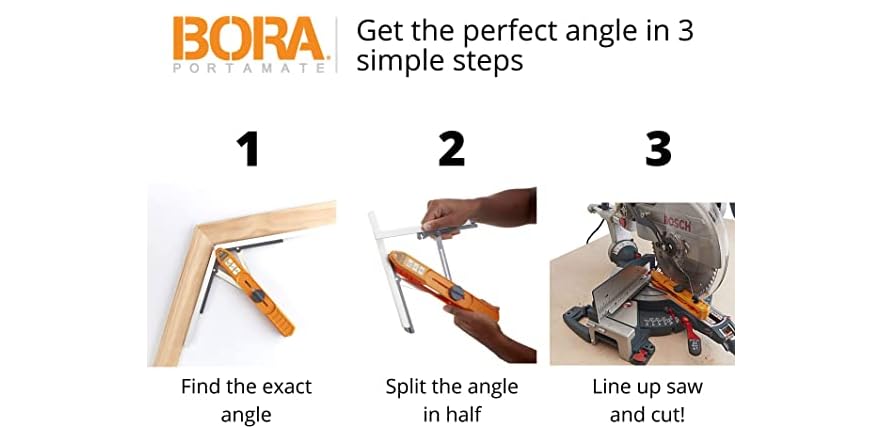 BORA
PORTAMATE

Get the perfect angle in 3 simple steps

1

Find the exact angle

2

Split the angle in half

3

BOSCH

Line up saw and cut!