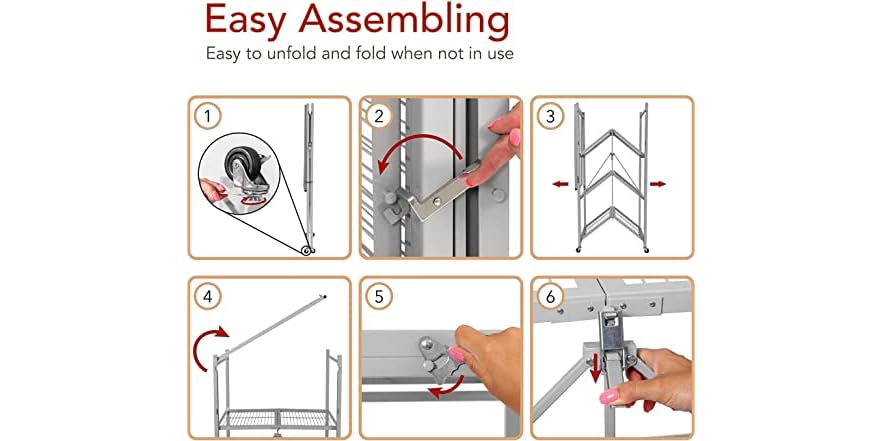 Easy Assembling
Easy to unfold and fold when not in use

1

2

3

4

5

6