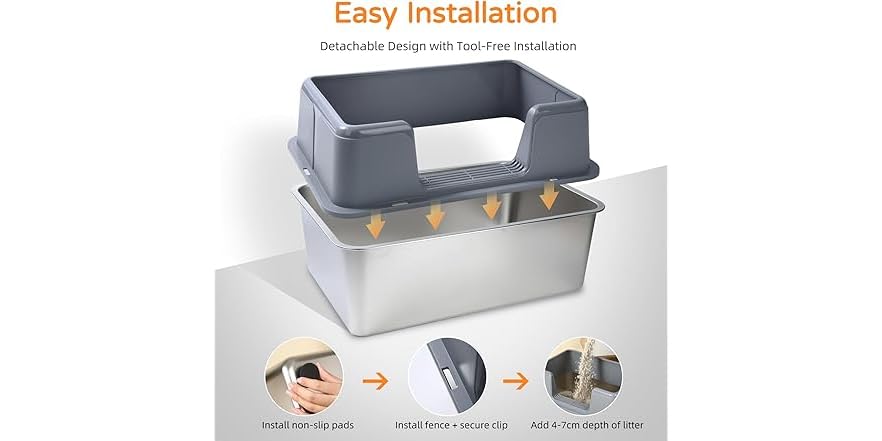 Easy Installation

Detachable Design with Tool-Free Installation

Install non-slip pads

Install fence + secure clip

Add 4-7cm depth of litter