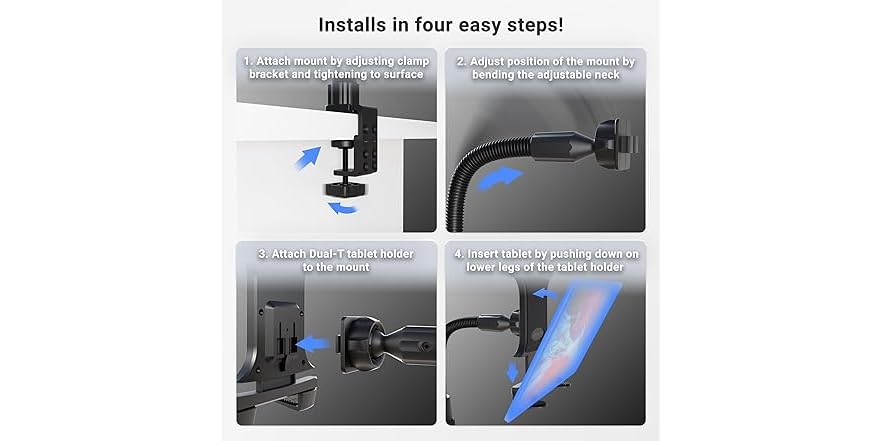 Installs in four easy steps!

1. Attach mount by adjusting clamp bracket and tightening to surface

2. Adjust position of the mount by bending the adjustable neck

3. Attach Dual-T tablet holder to the mount

4. Insert tablet by pushing down on lower legs of the tablet holder