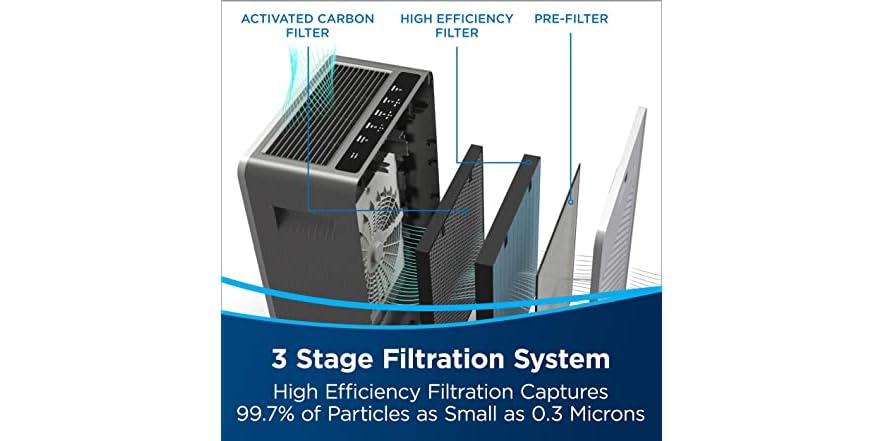 ACTIVATED CARBON FILTER

HIGH EFFICIENCY FILTER

PRE-FILTER

3 Stage Filtration System

High Efficiency Filtration Captures 99.7% of Particles as Small as 0.3 Microns