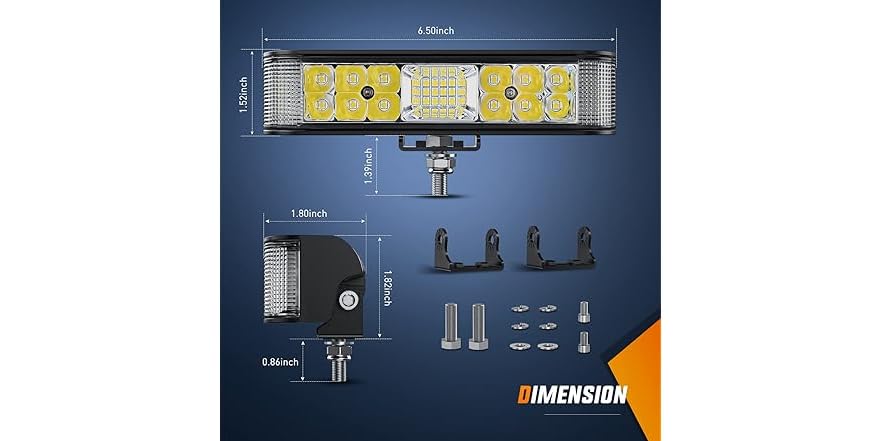 6.50inch

1.52inch

1.39inch

1.80inch

1.82inch

0.86inch

DIMENSION